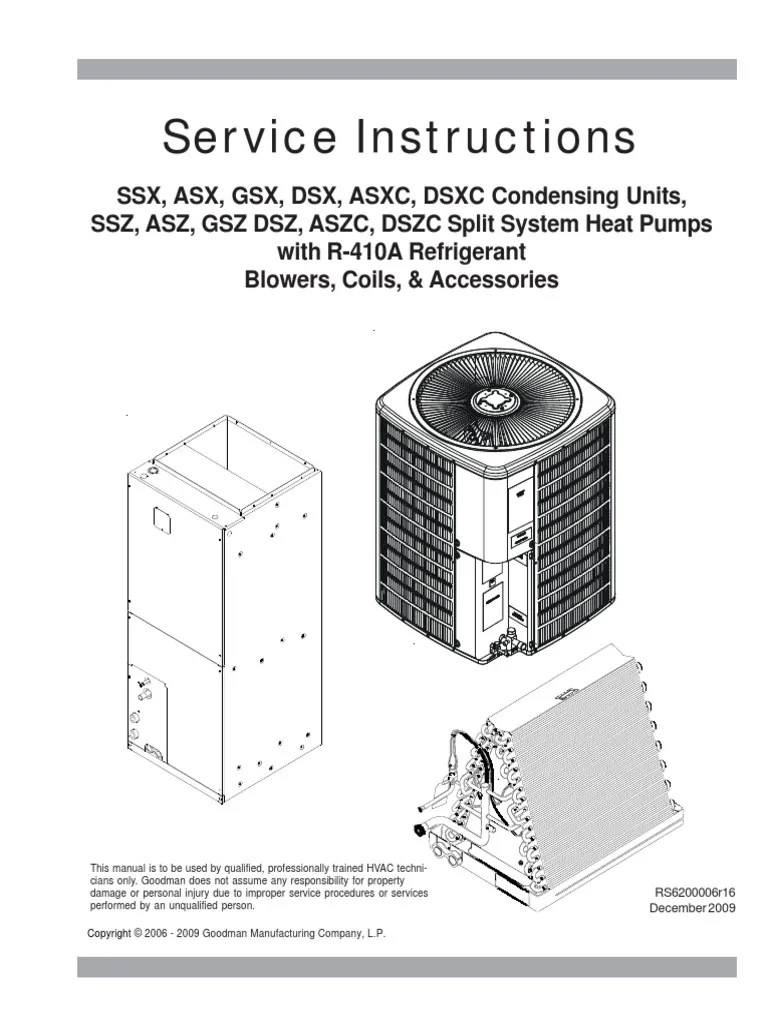 Service Instructions

SSX, ASX, GSX, DSX, ASXC, DSXC Condensing Units, SSZ, ASZ, GSZ DSZ, ASZC, DSZC Split System Heat Pumps with R-410A Refrigerant
Blowers, Coils, & Accessories

This manual is to be used by qualified, professionally trained HVAC technicians only. Goodman does not assume any responsibility for property damage or personal injury due to improper service procedures or services performed by an unqualified person.

RS6200006r16
December 2009

Copyright © 2006 - 2009 Goodman Manufacturing Company, L.P.