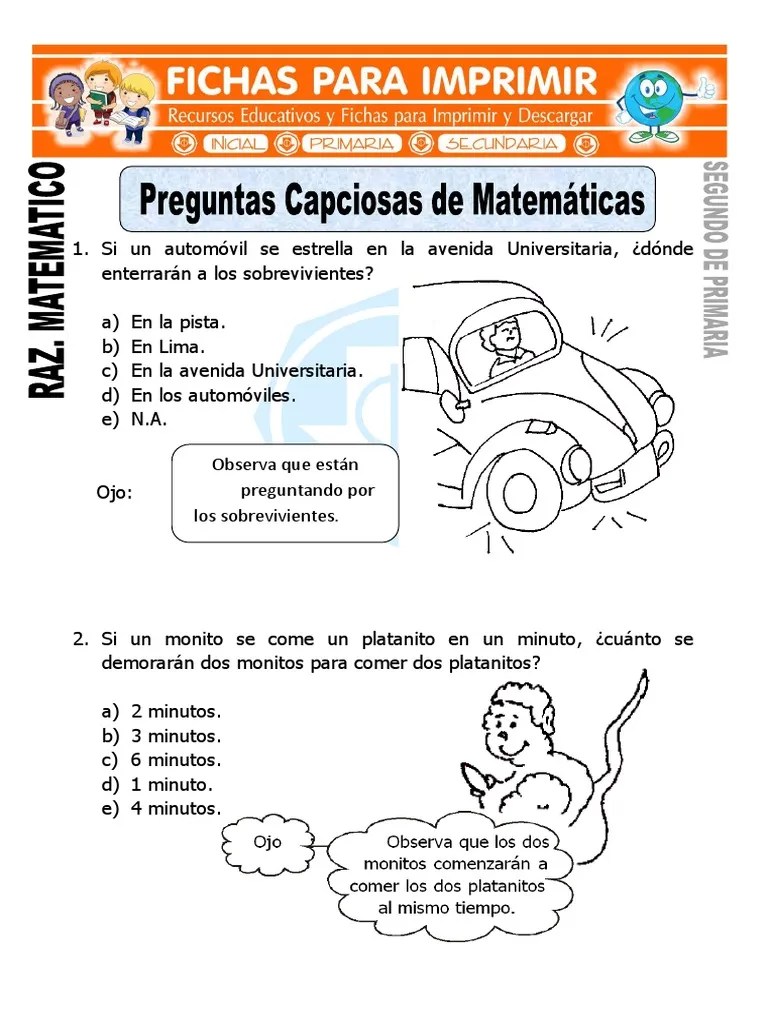 FICHAS PARA IMPRIMIR
Recursos Educativos y Fichas para Imprimir y Descargar
INICIAL PRIMARIA SECUNDARIA

RAZ. MATEMATICO

SEGUNDO DE PRIMARIA

Preguntas Capciosas de Matemáticas

1. Si un automóvil se estrella en la avenida Universitaria, ¿dónde enterrarán a los sobrevivientes?

a) En la pista.
b) En Lima.
c) En la avenida Universitaria.
d) En los automóviles.
e) N.A.

Ojo: Observa que están preguntando por los sobrevivientes.

2. Si un monito se come un platanito en un minuto, ¿cuánto se demorarán dos monitos para comer dos platanitos?

a) 2 minutos.
b) 3 minutos.
c) 6 minutos.
d) 1 minuto.
e) 4 minutos.

Ojo

Observa que los dos monitos comenzarán a comer los dos platanitos al mismo tiempo.