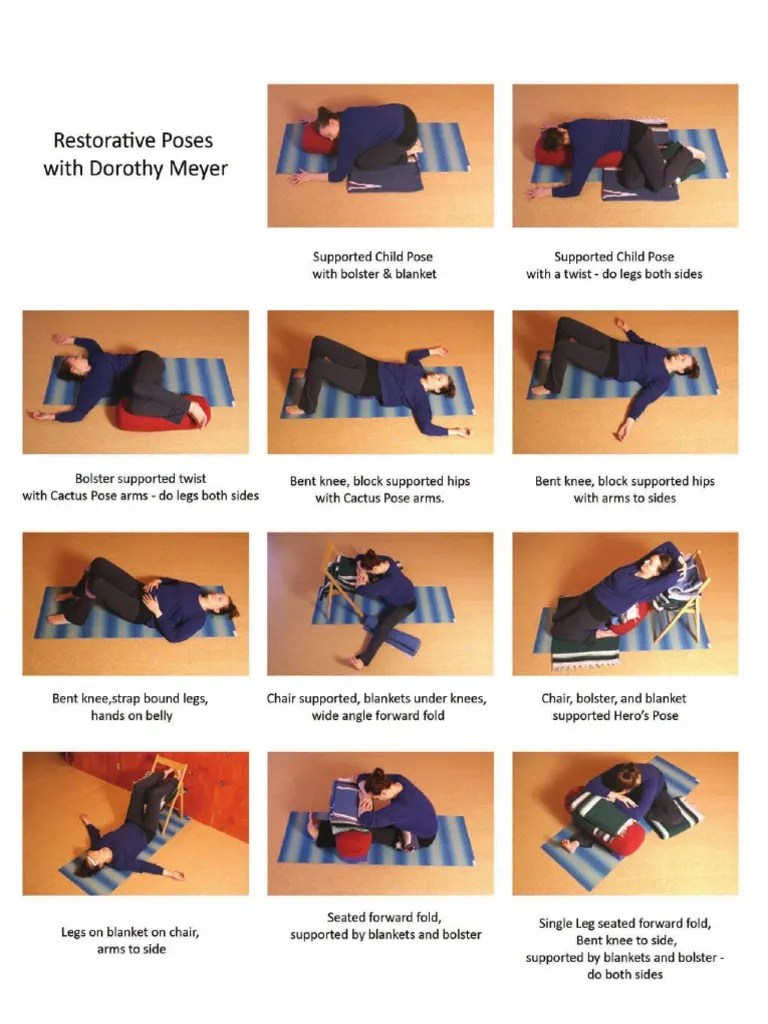 Restorative Poses with Dorothy Meyer

Supported Child Pose with bolster & blanket

Supported Child Pose with a twist - do legs both sides

Bolster supported twist with Cactus Pose arms - do legs both sides

Bent knee, block supported hips with Cactus Pose arms.

Bent knee, block supported hips with arms to sides

Bent knee,strap bound legs, hands on belly

Chair supported, blankets under knees, wide angle forward fold

Chair, bolster, and blanket supported Hero's Pose

Legs on blanket on chair, arms to side

Seated forward fold, supported by blankets and bolster

Single Leg seated forward fold, Bent knee to side, supported by blankets and bolster - do both sides