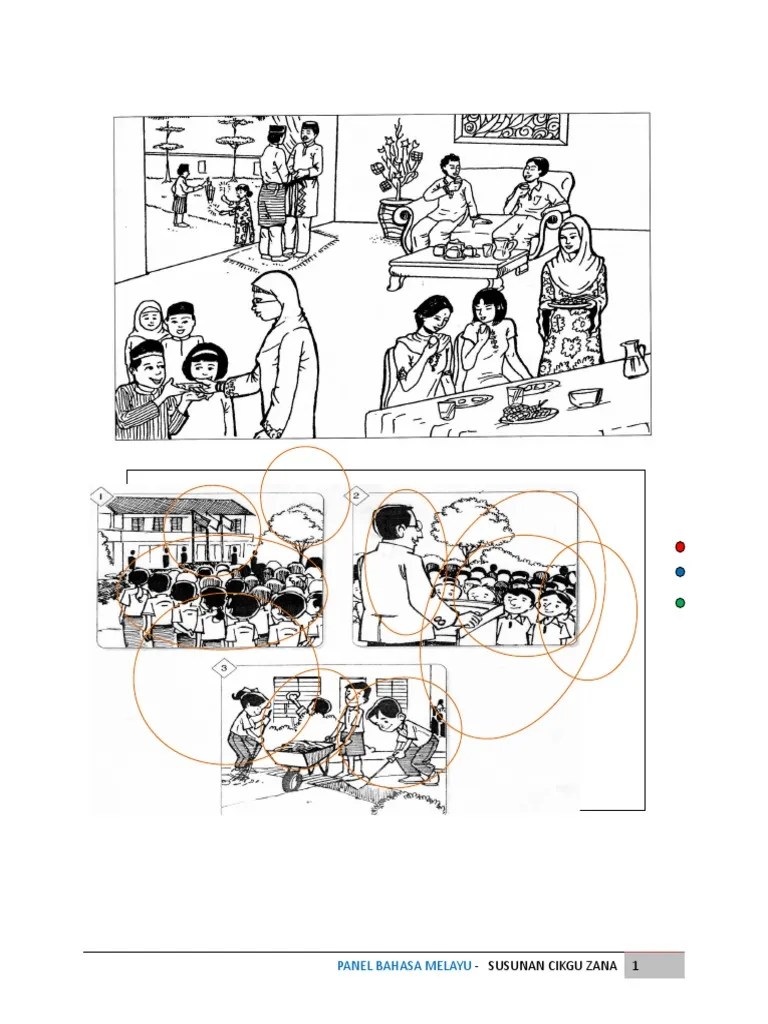 1

2

3

PANEL BAHASA MELAYU - SUSUNAN CIKGU ZANA 1