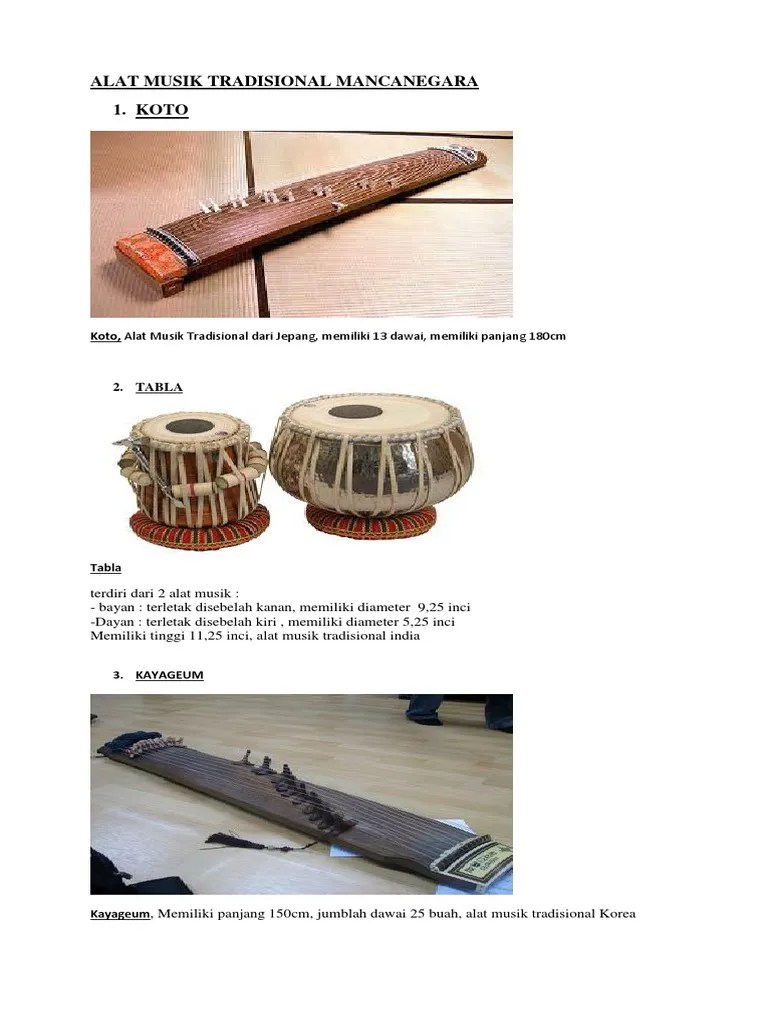 ALAT MUSIK TRADISIONAL MANCANEGARA

1. KOTO

Koto, Alat Musik Tradisional dari Jepang, memiliki 13 dawai, memiliki panjang 180cm

2. TABLA

Tabla

terdiri dari 2 alat musik :
- bayan : terletak disebelah kanan, memiliki diameter 9,25 inci
-Dayan : terletak disebelah kiri , memiliki diameter 5,25 inci
Memiliki tinggi 11,25 inci, alat musik tradisional india

3. KAYAGEUM

Kayageum, Memiliki panjang 150cm, jumblah dawai 25 buah, alat musik tradisional Korea