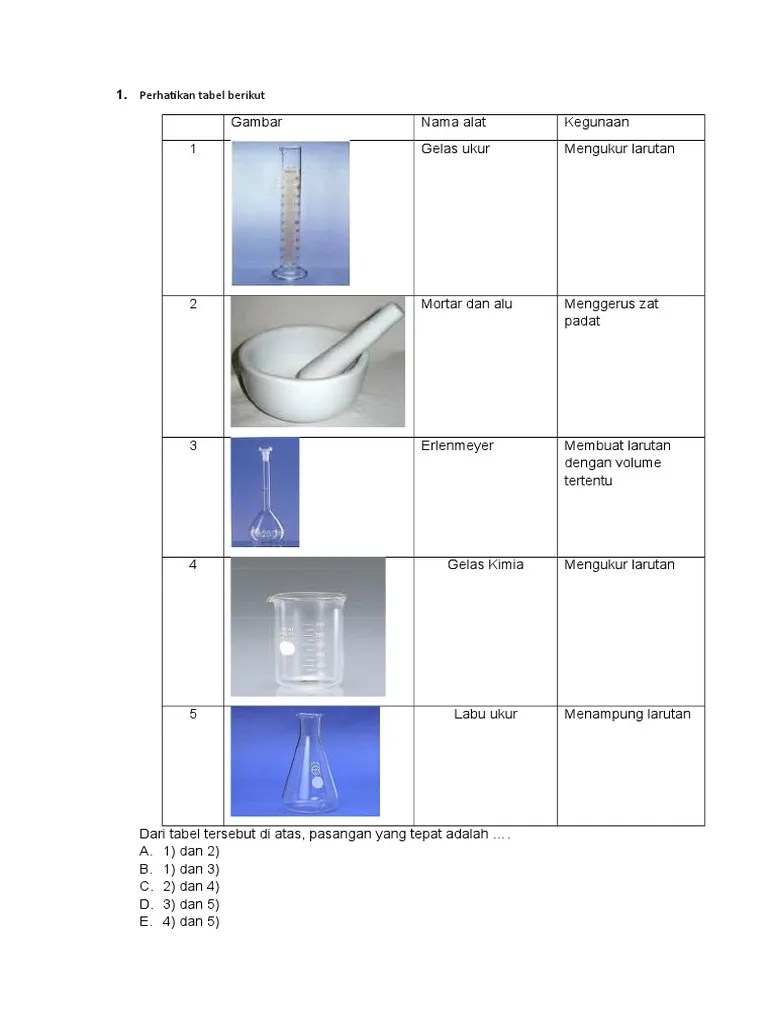 1. Perhatikan tabel berikut

| | Gambar | Nama alat | Kegunaan |
|---|---|---|---|
| 1 | | Gelas ukur | Mengukur larutan |
| 2 | | Mortar dan alu | Menggerus zat padat |
| 3 | | Erlenmeyer | Membuat larutan dengan volume tertentu |
| 4 | | Gelas Kimia | Mengukur larutan |
| 5 | | Labu ukur | Menampung larutan |

Dari tabel tersebut di atas, pasangan yang tepat adalah ....
A. 1) dan 2)
B. 1) dan 3)
C. 2) dan 4)
D. 3) dan 5)
E. 4) dan 5)