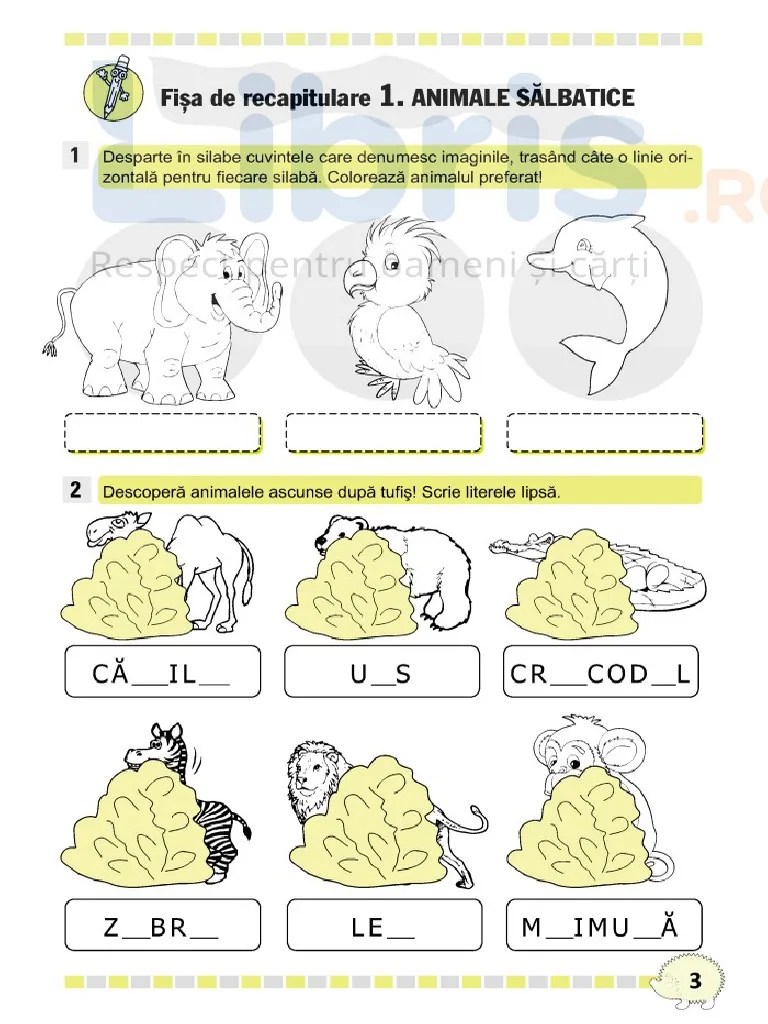 Fișa de recapitulare 1. ANIMALE SĂLBATICE

Libris.ro
Respect pentru oameni și cărți

1 Desparte în silabe cuvintele care denumesc imaginile, trasând câte o linie orizontală pentru fiecare silabă. Colorează animalul preferat!

2 Descoperă animalele ascunse după tufiș! Scrie literele lipsă.

CĂ__IL__

U__S

CR__COD__L

Z__BR__

LE__

M__IMU__Ă

3