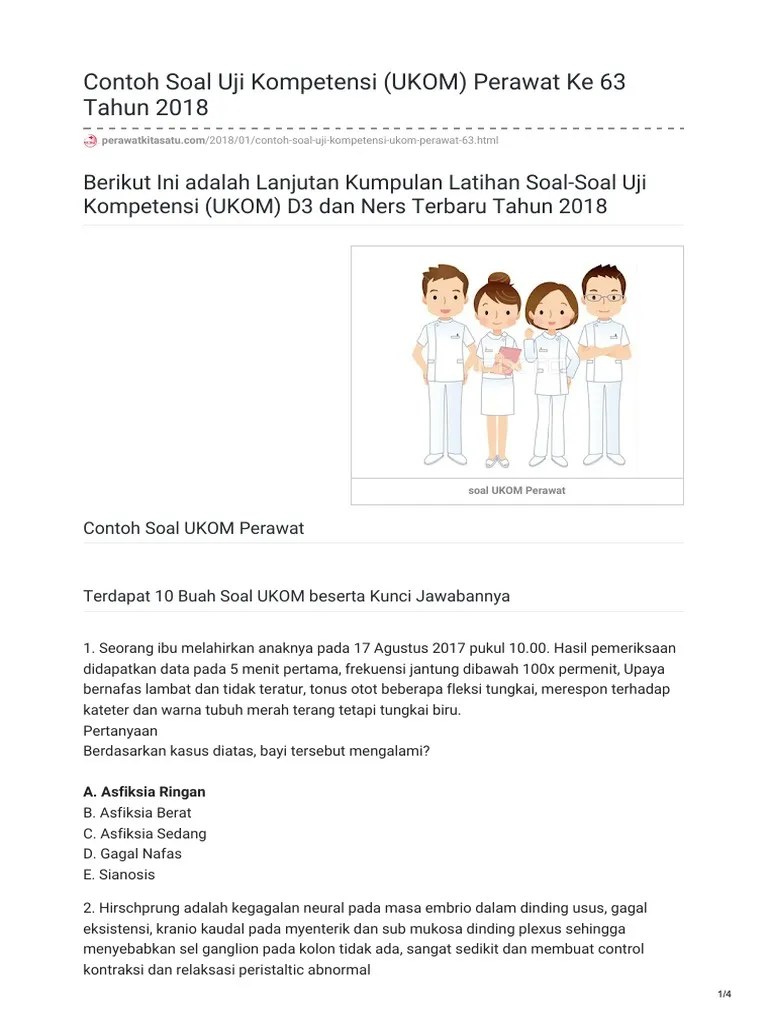 Contoh Soal Uji Kompetensi (UKOM) Perawat Ke 63 Tahun 2018

perawatkitasatu.com/2018/01/contoh-soal-uji-kompetensi-ukom-perawat-63.html

Berikut Ini adalah Lanjutan Kumpulan Latihan Soal-Soal Uji Kompetensi (UKOM) D3 dan Ners Terbaru Tahun 2018

soal UKOM Perawat

Contoh Soal UKOM Perawat

Terdapat 10 Buah Soal UKOM beserta Kunci Jawabannya

1. Seorang ibu melahirkan anaknya pada 17 Agustus 2017 pukul 10.00. Hasil pemeriksaan didapatkan data pada 5 menit pertama, frekuensi jantung dibawah 100x permenit, Upaya bernafas lambat dan tidak teratur, tonus otot beberapa fleksi tungkai, merespon terhadap kateter dan warna tubuh merah terang tetapi tungkai biru.
Pertanyaan
Berdasarkan kasus diatas, bayi tersebut mengalami?

A. Asfiksia Ringan
B. Asfiksia Berat
C. Asfiksia Sedang
D. Gagal Nafas
E. Sianosis

2. Hirschprung adalah kegagalan neural pada masa embrio dalam dinding usus, gagal eksistensi, kranio kaudal pada myenterik dan sub mukosa dinding plexus sehingga menyebabkan sel ganglion pada kolon tidak ada, sangat sedikit dan membuat control kontraksi dan relaksasi peristaltic abnormal

1/4