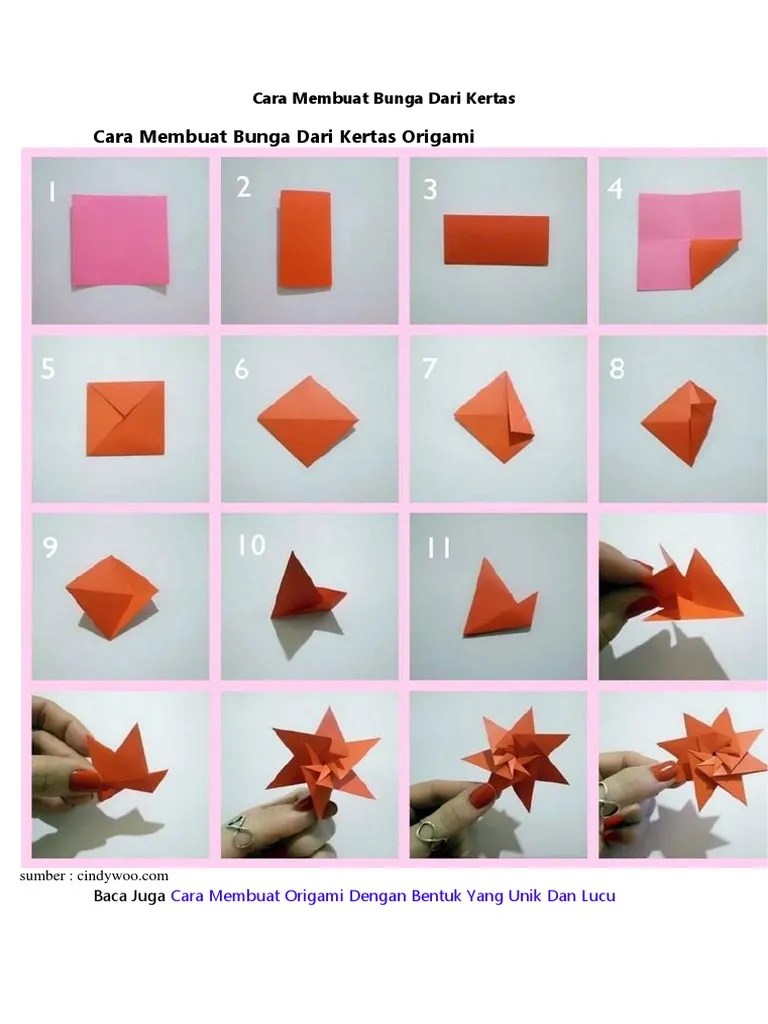 Cara Membuat Bunga Dari Kertas

Cara Membuat Bunga Dari Kertas Origami

1

2

3

4

5

6

7

8

9

10

11

sumber : cindywoo.com

Baca Juga Cara Membuat Origami Dengan Bentuk Yang Unik Dan Lucu