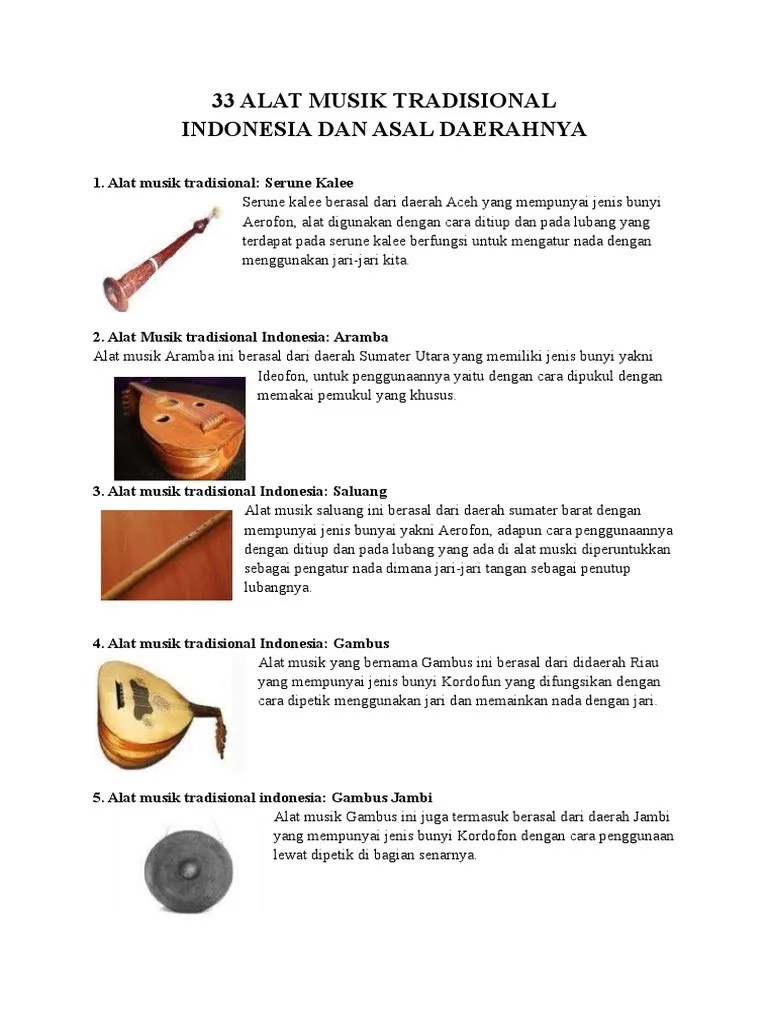 33 ALAT MUSIK TRADISIONAL
INDONESIA DAN ASAL DAERAHNYA

1. Alat musik tradisional: Serune Kalee
Serune kalee berasal dari daerah Aceh yang mempunyai jenis bunyi Aerofon, alat digunakan dengan cara ditiup dan pada lubang yang terdapat pada serune kalee berfungsi untuk mengatur nada dengan menggunakan jari-jari kita.

2. Alat Musik tradisional Indonesia: Aramba
Alat musik Aramba ini berasal dari daerah Sumater Utara yang memiliki jenis bunyi yakni Ideofon, untuk penggunaannya yaitu dengan cara dipukul dengan memakai pemukul yang khusus.

3. Alat musik tradisional Indonesia: Saluang
Alat musik saluang ini berasal dari daerah sumater barat dengan mempunyai jenis bunyai yakni Aerofon, adapun cara penggunaannya dengan ditiup dan pada lubang yang ada di alat muski diperuntukkan sebagai pengatur nada dimana jari-jari tangan sebagai penutup lubangnya.

4. Alat musik tradisional Indonesia: Gambus
Alat musik yang bernama Gambus ini berasal dari didaerah Riau yang mempunyai jenis bunyi Kordofun yang difungsikan dengan cara dipetik menggunakan jari dan memainkan nada dengan jari.

5. Alat musik tradisional indonesia: Gambus Jambi
Alat musik Gambus ini juga termasuk berasal dari daerah Jambi yang mempunyai jenis bunyi Kordofon dengan cara penggunaan lewat dipetik di bagian senarnya.