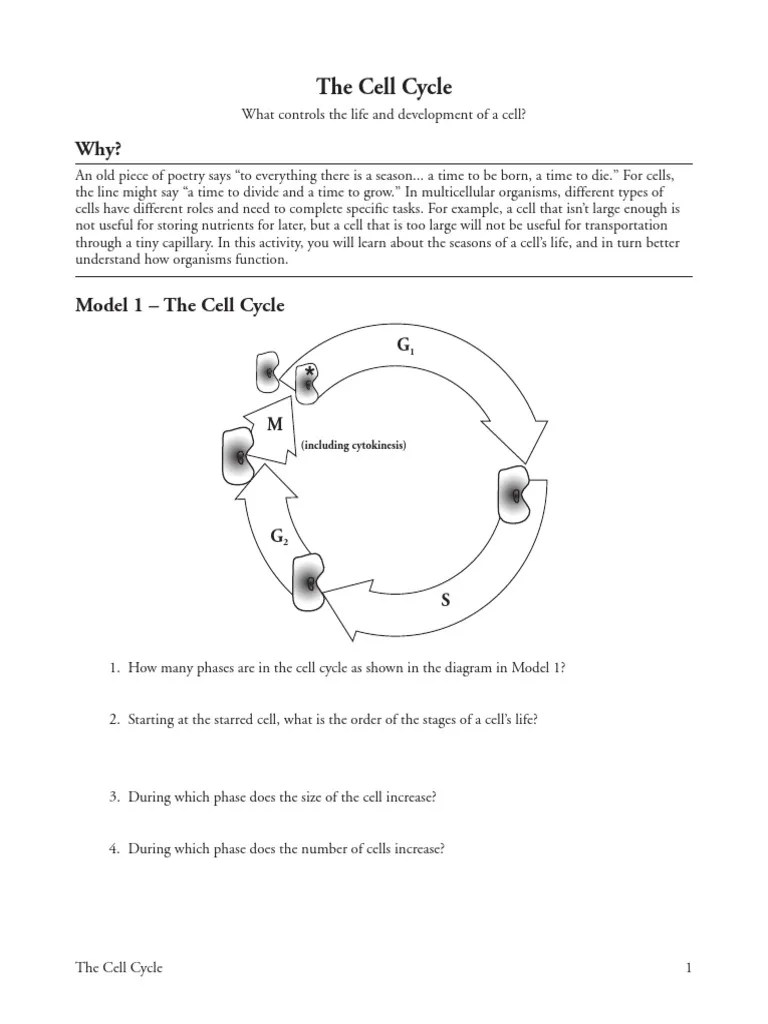 The Cell Cycle

What controls the life and development of a cell?

Why?

An old piece of poetry says “to everything there is a season... a time to be born, a time to die.” For cells, the line might say “a time to divide and a time to grow.” In multicellular organisms, different types of cells have different roles and need to complete specific tasks. For example, a cell that isn’t large enough is not useful for storing nutrients for later, but a cell that is too large will not be useful for transportation through a tiny capillary. In this activity, you will learn about the seasons of a cell’s life, and in turn better understand how organisms function.

Model 1 – The Cell Cycle

$G_1$

*

M

(including cytokinesis)

$G_2$

S

1. How many phases are in the cell cycle as shown in the diagram in Model 1?

2. Starting at the starred cell, what is the order of the stages of a cell’s life?

3. During which phase does the size of the cell increase?

4. During which phase does the number of cells increase?

The Cell Cycle

1