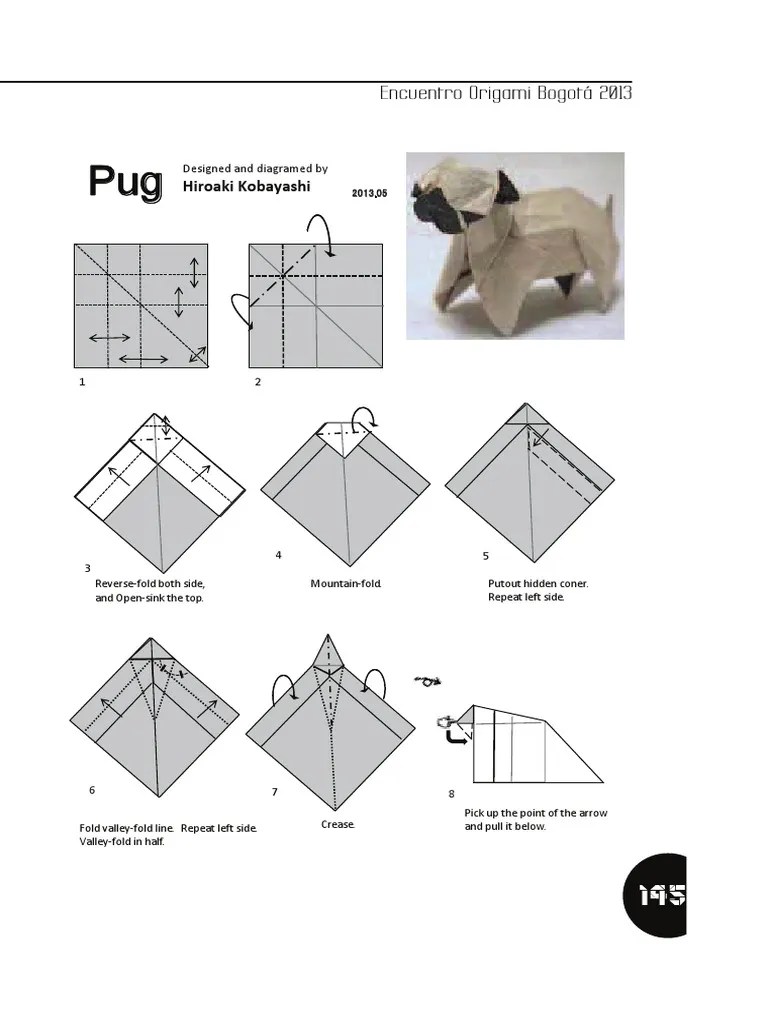 Encuentro Origami Bogotá 2013

Pug

Designed and diagramed by
Hiroaki Kobayashi

2013.05

1

2

3
Reverse-fold both side, and Open-sink the top.

4
Mountain-fold.

5
Putout hidden coner. Repeat left side.

6
Fold valley-fold line. Repeat left side. Valley-fold in half.

7
Crease.

8
Pick up the point of the arrow and pull it below.

145