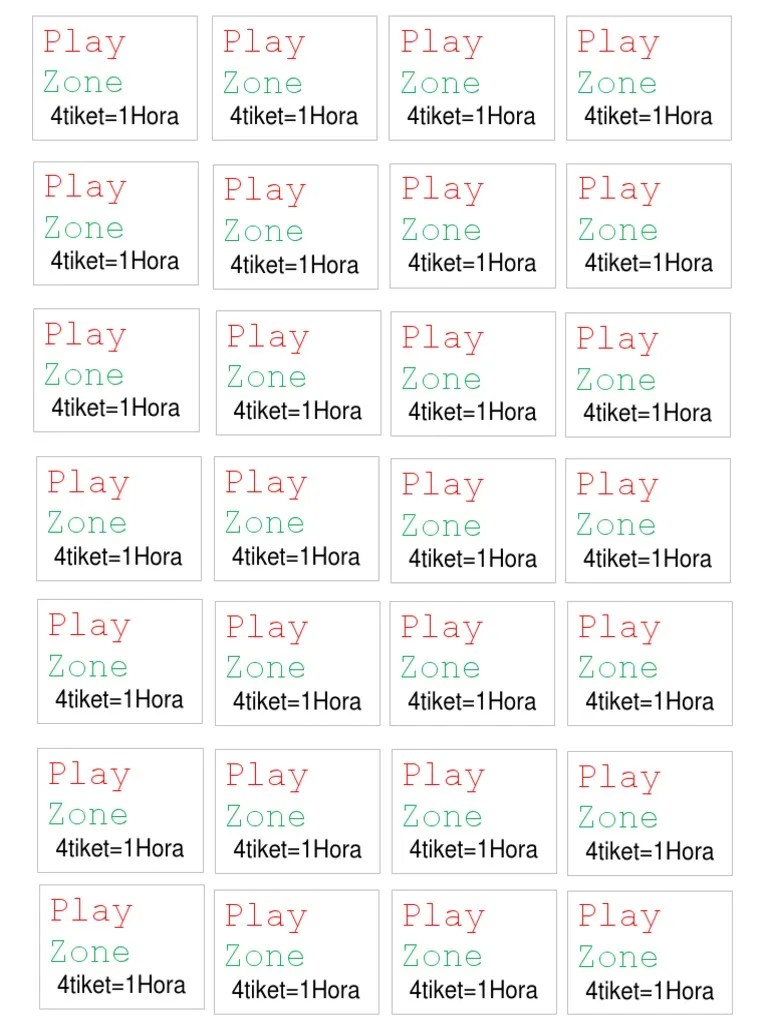 Play
Zone
4tiket=1Hora

Play
Zone
4tiket=1Hora

Play
Zone
4tiket=1Hora

Play
Zone
4tiket=1Hora

Play
Zone
4tiket=1Hora

Play
Zone
4tiket=1Hora

Play
Zone
4tiket=1Hora

Play
Zone
4tiket=1Hora

Play
Zone
4tiket=1Hora

Play
Zone
4tiket=1Hora

Play
Zone
4tiket=1Hora

Play
Zone
4tiket=1Hora

Play
Zone
4tiket=1Hora

Play
Zone
4tiket=1Hora

Play
Zone
4tiket=1Hora

Play
Zone
4tiket=1Hora

Play
Zone
4tiket=1Hora

Play
Zone
4tiket=1Hora

Play
Zone
4tiket=1Hora

Play
Zone
4tiket=1Hora

Play
Zone
4tiket=1Hora

Play
Zone
4tiket=1Hora

Play
Zone
4tiket=1Hora

Play
Zone
4tiket=1Hora

Play
Zone
4tiket=1Hora

Play
Zone
4tiket=1Hora

Play
Zone
4tiket=1Hora

Play
Zone
4tiket=1Hora