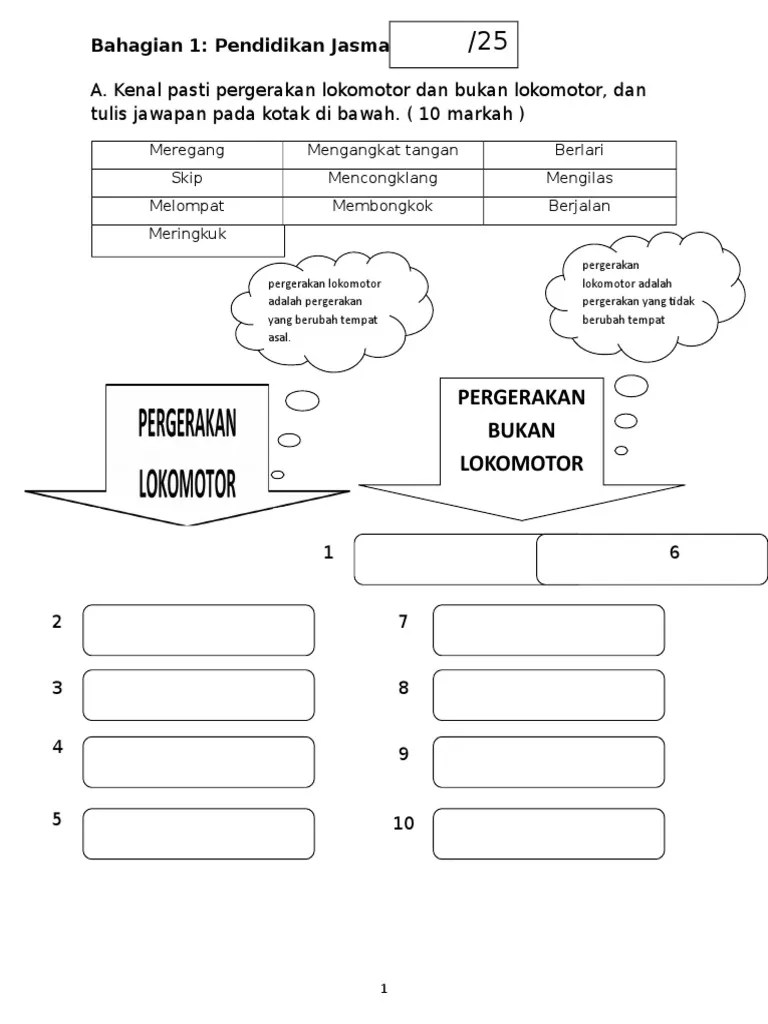 Bahagian 1: Pendidikan Jasma /25

A. Kenal pasti pergerakan lokomotor dan bukan lokomotor, dan tulis jawapan pada kotak di bawah. ( 10 markah )

| Meregang | Mengangkat tangan | Berlari |
|---|---|---|
| Skip | Mencongklang | Mengilas |
| Melompat | Membongkok | Berjalan |
| Meringkuk | | |

pergerakan lokomotor adalah pergerakan yang berubah tempat asal.

pergerakan lokomotor adalah pergerakan yang tidak berubah tempat

PERGERAKAN LOKOMOTOR

PERGERAKAN BUKAN LOKOMOTOR

1

6

2

7

3

8

4

9

5

10

1