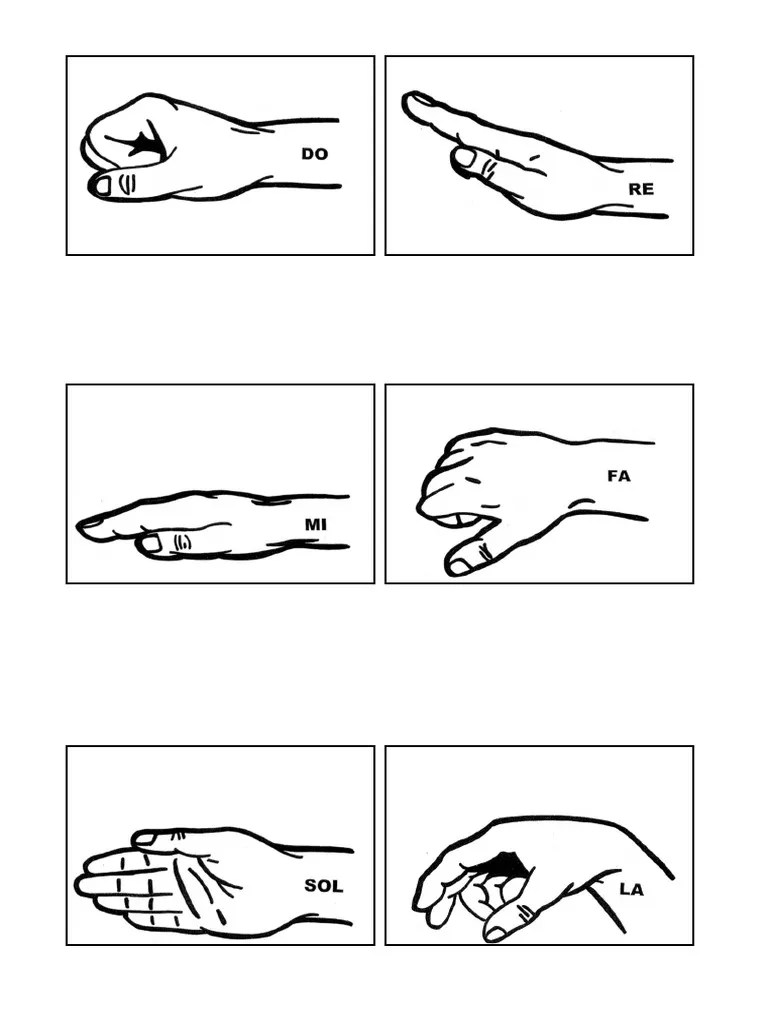 DO

RE

MI

FA

SOL

LA