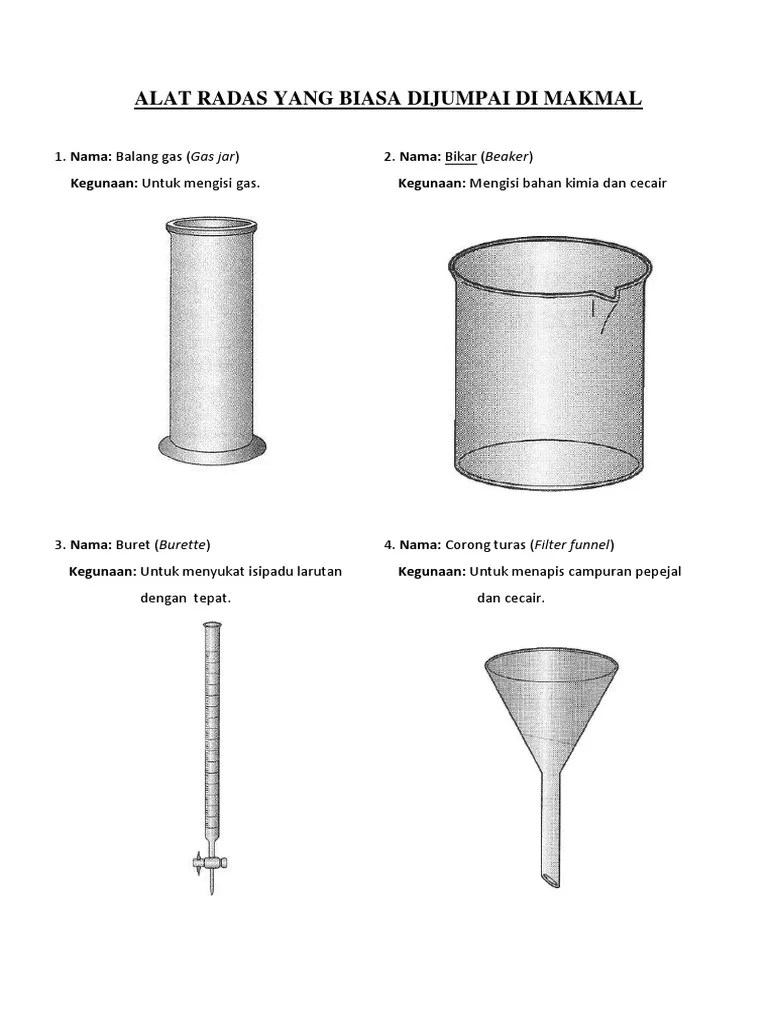 ALAT RADAS YANG BIASA DIJUMPAI DI MAKMAL

1. Nama: Balang gas (Gas jar)
Kegunaan: Untuk mengisi gas.

2. Nama: Bikar (Beaker)
Kegunaan: Mengisi bahan kimia dan cecair

3. Nama: Buret (Burette)
Kegunaan: Untuk menyukat isipadu larutan dengan tepat.

4. Nama: Corong turas (Filter funnel)
Kegunaan: Untuk menapis campuran pepejal dan cecair.