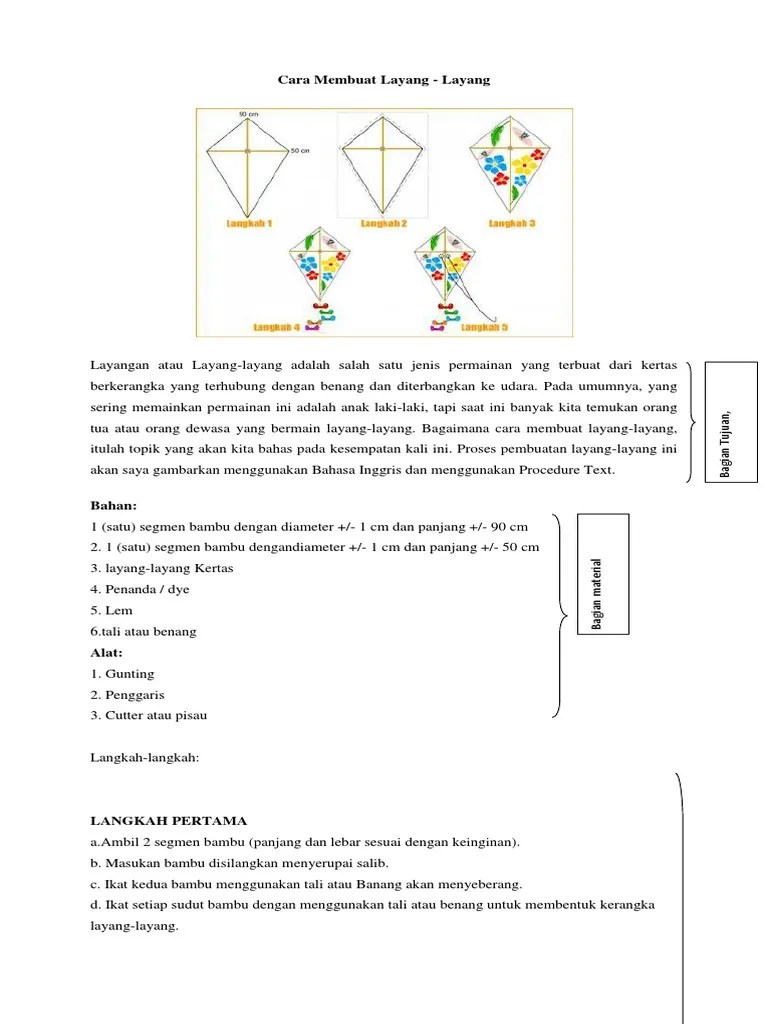 Cara Membuat Layang - Layang

90 cm

50 cm

Langkah 1

Langkah 2

Langkah 3

Langkah 4

Langkah 5

Layangan atau Layang-layang adalah salah satu jenis permainan yang terbuat dari kertas berkerangka yang terhubung dengan benang dan diterbangkan ke udara. Pada umumnya, yang sering memainkan permainan ini adalah anak laki-laki, tapi saat ini banyak kita temukan orang tua atau orang dewasa yang bermain layang-layang. Bagaimana cara membuat layang-layang, itulah topik yang akan kita bahas pada kesempatan kali ini. Proses pembuatan layang-layang ini akan saya gambarkan menggunakan Bahasa Inggris dan menggunakan Procedure Text.

Bagian Tujuan,

Bahan:
1 (satu) segmen bambu dengan diameter +/- 1 cm dan panjang +/- 90 cm
2. 1 (satu) segmen bambu dengandiameter +/- 1 cm dan panjang +/- 50 cm
3. layang-layang Kertas
4. Penanda / dye
5. Lem
6.tali atau benang
Alat:
1. Gunting
2. Penggaris
3. Cutter atau pisau

Bagian material

Langkah-langkah:

LANGKAH PERTAMA
a.Ambil 2 segmen bambu (panjang dan lebar sesuai dengan keinginan).
b. Masukan bambu disilangkan menyerupai salib.
c. Ikat kedua bambu menggunakan tali atau Banang akan menyeberang.
d. Ikat setiap sudut bambu dengan menggunakan tali atau benang untuk membentuk kerangka layang-layang.