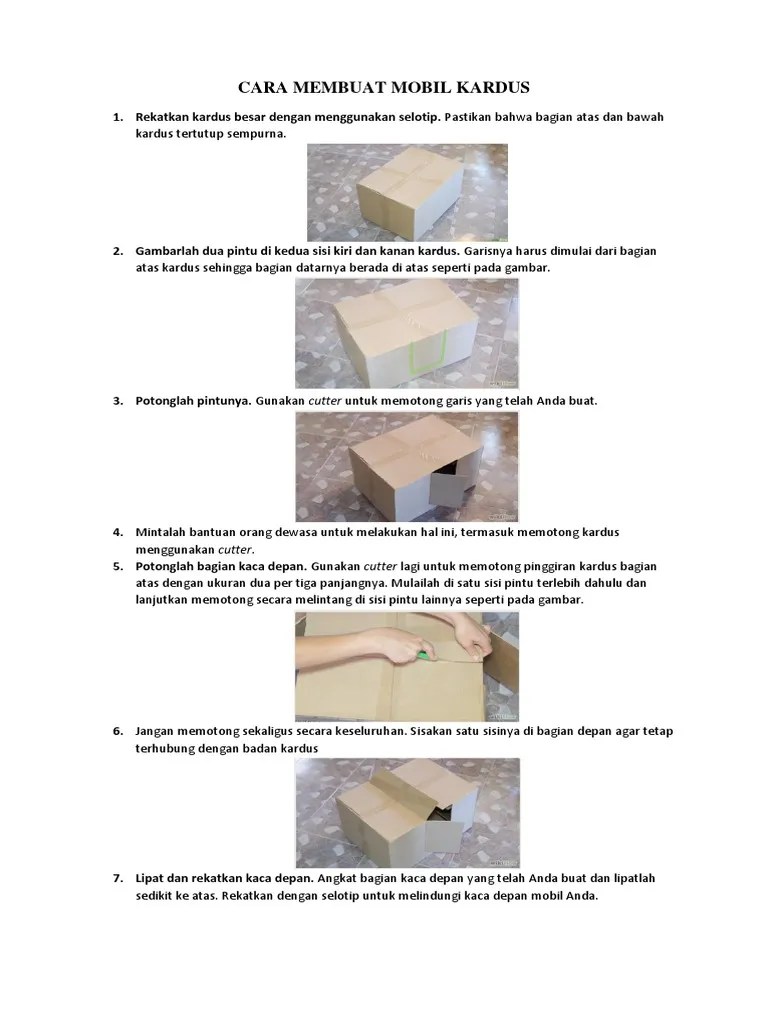 CARA MEMBUAT MOBIL KARDUS

1. Rekatkan kardus besar dengan menggunakan selotip. Pastikan bahwa bagian atas dan bawah kardus tertutup sempurna.

2. Gambarlah dua pintu di kedua sisi kiri dan kanan kardus. Garisnya harus dimulai dari bagian atas kardus sehingga bagian datarnya berada di atas seperti pada gambar.

3. Potonglah pintunya. Gunakan cutter untuk memotong garis yang telah Anda buat.

4. Mintalah bantuan orang dewasa untuk melakukan hal ini, termasuk memotong kardus menggunakan cutter.
5. Potonglah bagian kaca depan. Gunakan cutter lagi untuk memotong pinggiran kardus bagian atas dengan ukuran dua per tiga panjangnya. Mulailah di satu sisi pintu terlebih dahulu dan lanjutkan memotong secara melintang di sisi pintu lainnya seperti pada gambar.

6. Jangan memotong sekaligus secara keseluruhan. Sisakan satu sisinya di bagian depan agar tetap terhubung dengan badan kardus

7. Lipat dan rekatkan kaca depan. Angkat bagian kaca depan yang telah Anda buat dan lipatlah sedikit ke atas. Rekatkan dengan selotip untuk melindungi kaca depan mobil Anda.