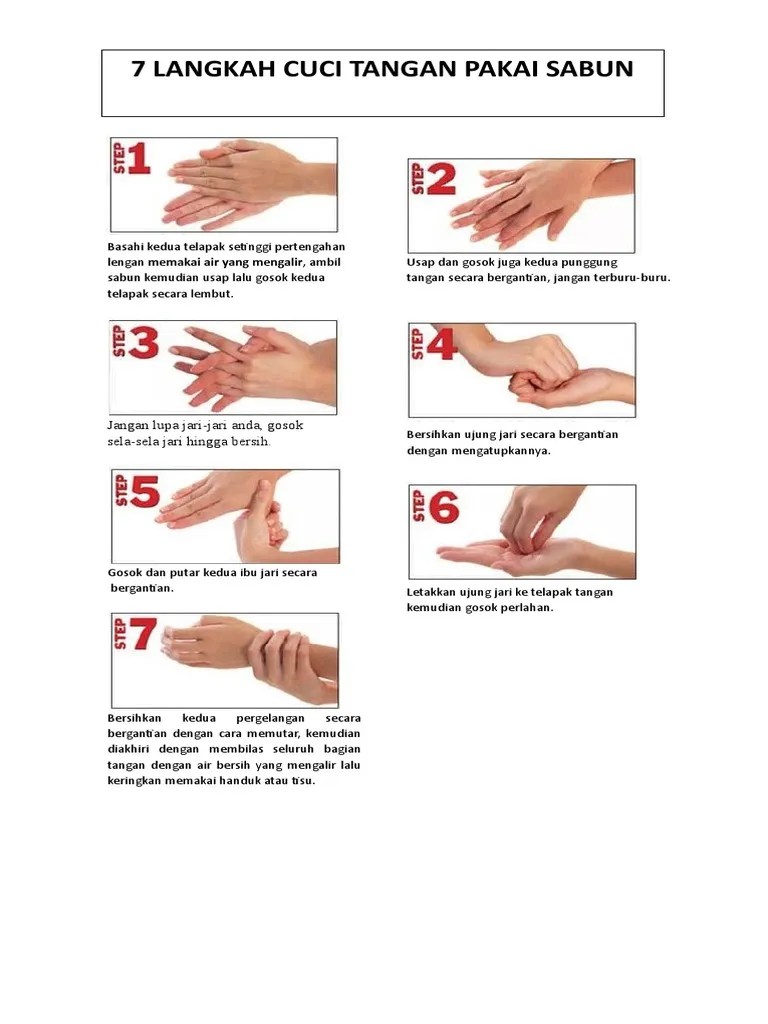 7 LANGKAH CUCI TANGAN PAKAI SABUN

STEP 1

Basahi kedua telapak setinggi pertengahan lengan memakai air yang mengalir, ambil sabun kemudian usap lalu gosok kedua telapak secara lembut.

STEP 2

Usap dan gosok juga kedua punggung tangan secara bergantian, jangan terburu-buru.

STEP 3

Jangan lupa jari-jari anda, gosok sela-sela jari hingga bersih.

STEP 4

Bersihkan ujung jari secara bergantian dengan mengatupkannya.

STEP 5

Gosok dan putar kedua ibu jari secara bergantian.

STEP 6

Letakkan ujung jari ke telapak tangan kemudian gosok perlahan.

STEP 7

Bersihkan kedua pergelangan secara bergantian dengan cara memutar, kemudian diakhiri dengan membilas seluruh bagian tangan dengan air bersih yang mengalir lalu keringkan memakai handuk atau tisu.