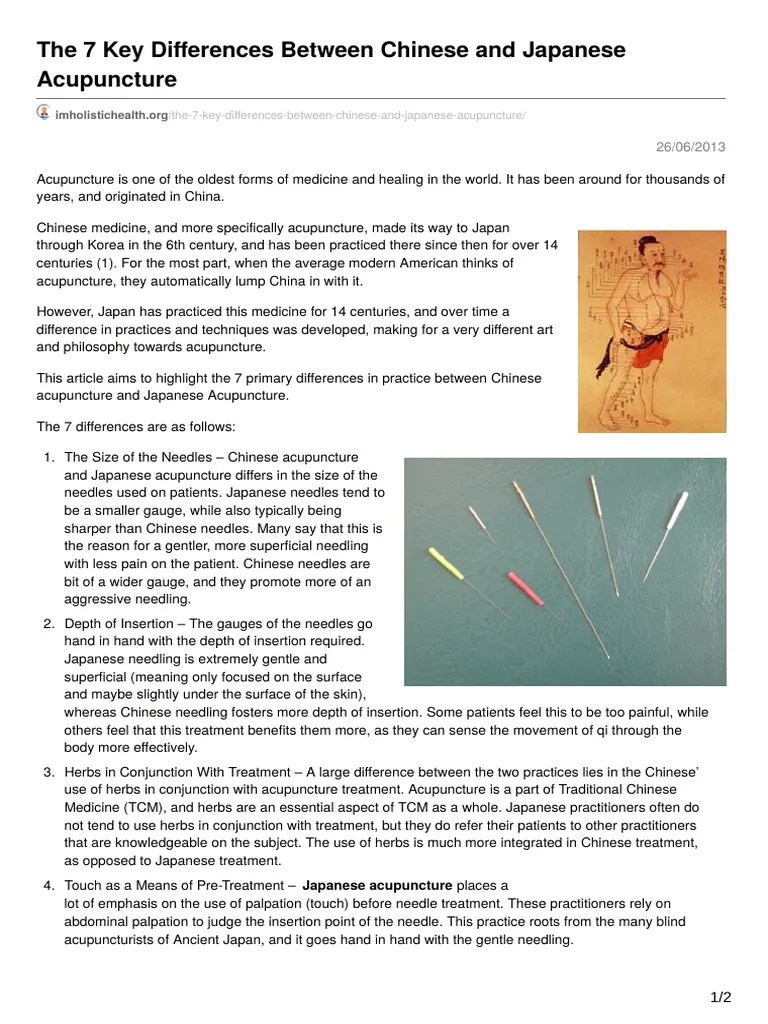 The 7 Key Differences Between Chinese and Japanese Acupuncture

imholistichealth.org/the-7-key-differences-between-chinese-and-japanese-acupuncture/

26/06/2013

Acupuncture is one of the oldest forms of medicine and healing in the world. It has been around for thousands of years, and originated in China.

Chinese medicine, and more specifically acupuncture, made its way to Japan through Korea in the 6th century, and has been practiced there since then for over 14 centuries (1). For the most part, when the average modern American thinks of acupuncture, they automatically lump China in with it.

However, Japan has practiced this medicine for 14 centuries, and over time a difference in practices and techniques was developed, making for a very different art and philosophy towards acupuncture.

This article aims to highlight the 7 primary differences in practice between Chinese acupuncture and Japanese Acupuncture.

The 7 differences are as follows:

1. The Size of the Needles – Chinese acupuncture and Japanese acupuncture differs in the size of the needles used on patients. Japanese needles tend to be a smaller gauge, while also typically being sharper than Chinese needles. Many say that this is the reason for a gentler, more superficial needling with less pain on the patient. Chinese needles are bit of a wider gauge, and they promote more of an aggressive needling.
2. Depth of Insertion – The gauges of the needles go hand in hand with the depth of insertion required. Japanese needling is extremely gentle and superficial (meaning only focused on the surface and maybe slightly under the surface of the skin), whereas Chinese needling fosters more depth of insertion. Some patients feel this to be too painful, while others feel that this treatment benefits them more, as they can sense the movement of qi through the body more effectively.
3. Herbs in Conjunction With Treatment – A large difference between the two practices lies in the Chinese' use of herbs in conjunction with acupuncture treatment. Acupuncture is a part of Traditional Chinese Medicine (TCM), and herbs are an essential aspect of TCM as a whole. Japanese practitioners often do not tend to use herbs in conjunction with treatment, but they do refer their patients to other practitioners that are knowledgeable on the subject. The use of herbs is much more integrated in Chinese treatment, as opposed to Japanese treatment.
4. Touch as a Means of Pre-Treatment – Japanese acupuncture places a lot of emphasis on the use of palpation (touch) before needle treatment. These practitioners rely on abdominal palpation to judge the insertion point of the needle. This practice roots from the many blind acupuncturists of Ancient Japan, and it goes hand in hand with the gentle needling.

1/2