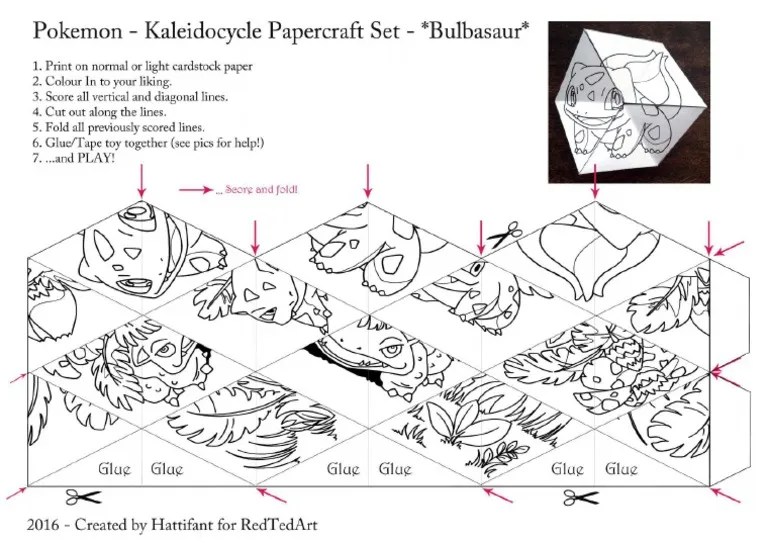 Pokemon - Kaleidocycle Papercraft Set - *Bulbasaur*

1. Print on normal or light cardstock paper
2. Colour In to your liking.
3. Score all vertical and diagonal lines.
4. Cut out along the lines.
5. Fold all previously scored lines.
6. Glue/Tape toy together (see pics for help!)
7. ...and PLAY!

... Score and fold!

Glue Glue Glue Glue Glue Glue

2016 - Created by Hattifant for RedTedArt