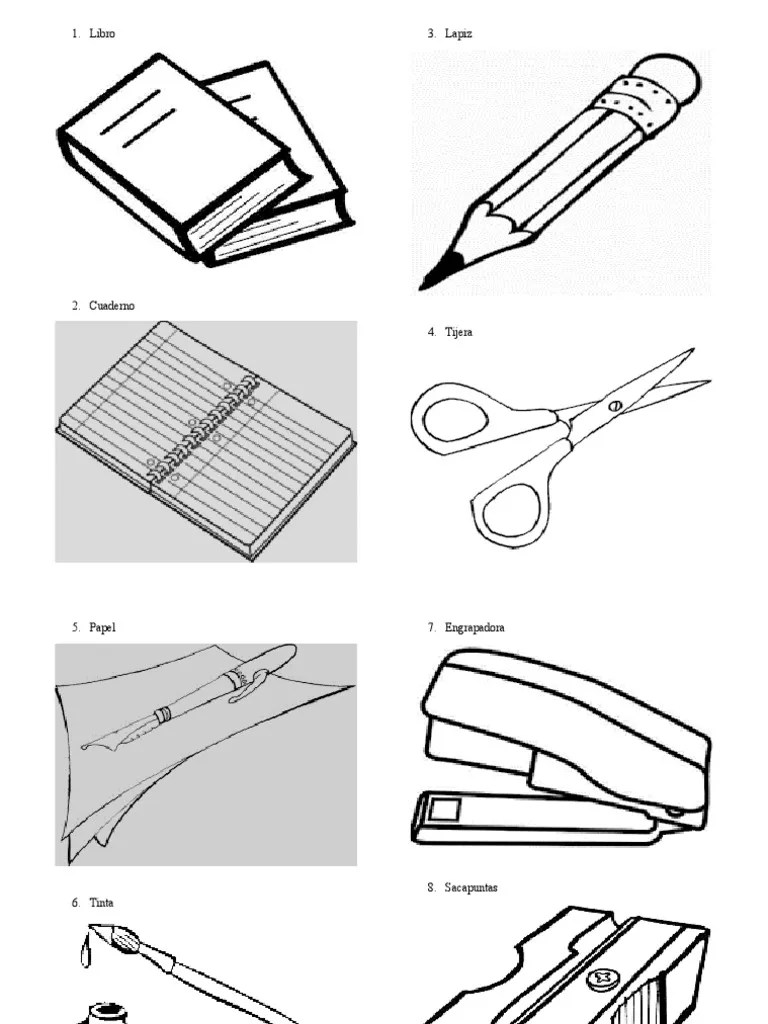 1. Libro

2. Cuaderno

3. Lapiz

4. Tijera

5. Papel

6. Tinta

7. Engrapadora

8. Sacapuntas