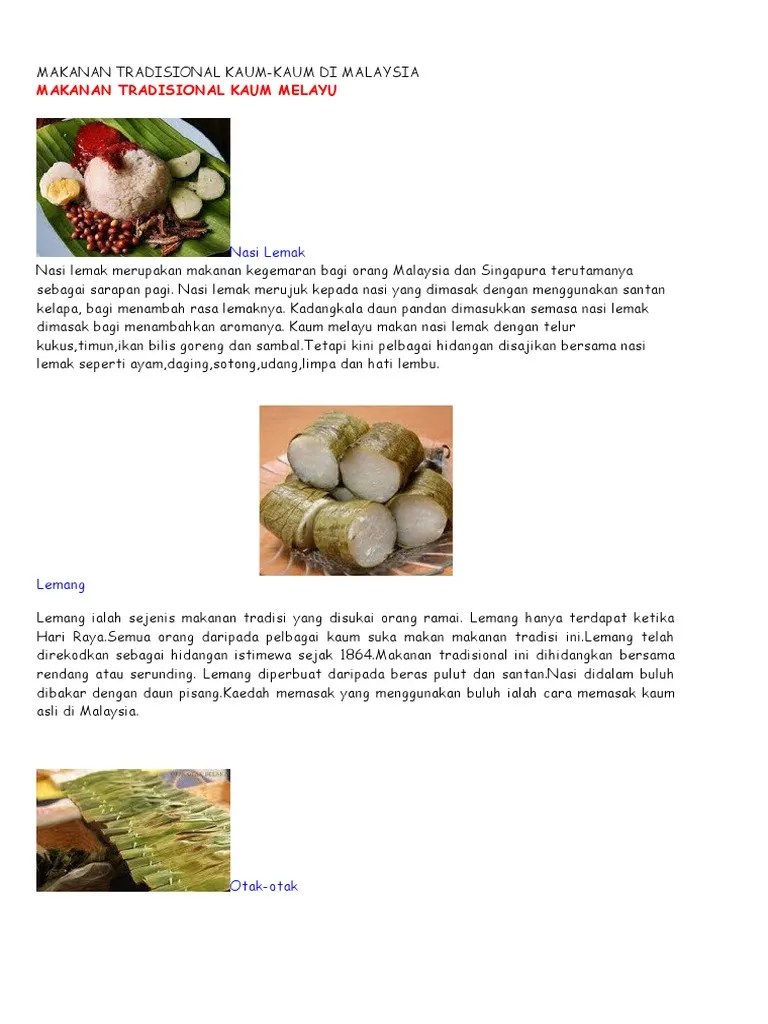 MAKANAN TRADISIONAL KAUM-KAUM DI MALAYSIA
MAKANAN TRADISIONAL KAUM MELAYU

Nasi Lemak
Nasi lemak merupakan makanan kegemaran bagi orang Malaysia dan Singapura terutamanya sebagai sarapan pagi. Nasi lemak merujuk kepada nasi yang dimasak dengan menggunakan santan kelapa, bagi menambah rasa lemaknya. Kadangkala daun pandan dimasukkan semasa nasi lemak dimasak bagi menambahkan aromanya. Kaum melayu makan nasi lemak dengan telur kukus,timun,ikan bilis goreng dan sambal.Tetapi kini pelbagai hidangan disajikan bersama nasi lemak seperti ayam,daging,sotong,udang,limpa dan hati lembu.

Lemang

Lemang ialah sejenis makanan tradisi yang disukai orang ramai. Lemang hanya terdapat ketika Hari Raya.Semua orang daripada pelbagai kaum suka makan makanan tradisi ini.Lemang telah direkodkan sebagai hidangan istimewa sejak 1864.Makanan tradisional ini dihidangkan bersama rendang atau serunding. Lemang diperbuat daripada beras pulut dan santan.Nasi didalam buluh dibakar dengan daun pisang.Kaedah memasak yang menggunakan buluh ialah cara memasak kaum asli di Malaysia.

Otak-otak