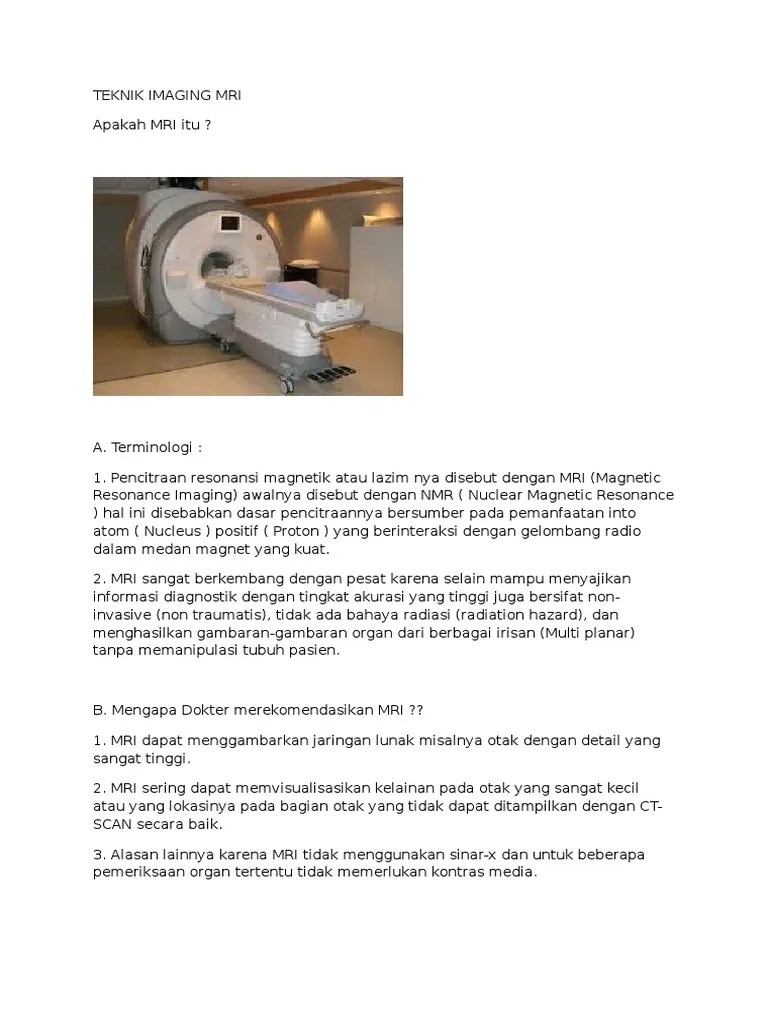 TEKNIK IMAGING MRI

Apakah MRI itu ?

A. Terminologi :

1. Pencitraan resonansi magnetik atau lazim nya disebut dengan MRI (Magnetic Resonance Imaging) awalnya disebut dengan NMR ( Nuclear Magnetic Resonance ) hal ini disebabkan dasar pencitraannya bersumber pada pemanfaatan into atom ( Nucleus ) positif ( Proton ) yang berinteraksi dengan gelombang radio dalam medan magnet yang kuat.

2. MRI sangat berkembang dengan pesat karena selain mampu menyajikan informasi diagnostik dengan tingkat akurasi yang tinggi juga bersifat non-invasive (non traumatis), tidak ada bahaya radiasi (radiation hazard), dan menghasilkan gambaran-gambaran organ dari berbagai irisan (Multi planar) tanpa memanipulasi tubuh pasien.

B. Mengapa Dokter merekomendasikan MRI ??

1. MRI dapat menggambarkan jaringan lunak misalnya otak dengan detail yang sangat tinggi.

2. MRI sering dapat memvisualisasikan kelainan pada otak yang sangat kecil atau yang lokasinya pada bagian otak yang tidak dapat ditampilkan dengan CT-SCAN secara baik.

3. Alasan lainnya karena MRI tidak menggunakan sinar-x dan untuk beberapa pemeriksaan organ tertentu tidak memerlukan kontras media.