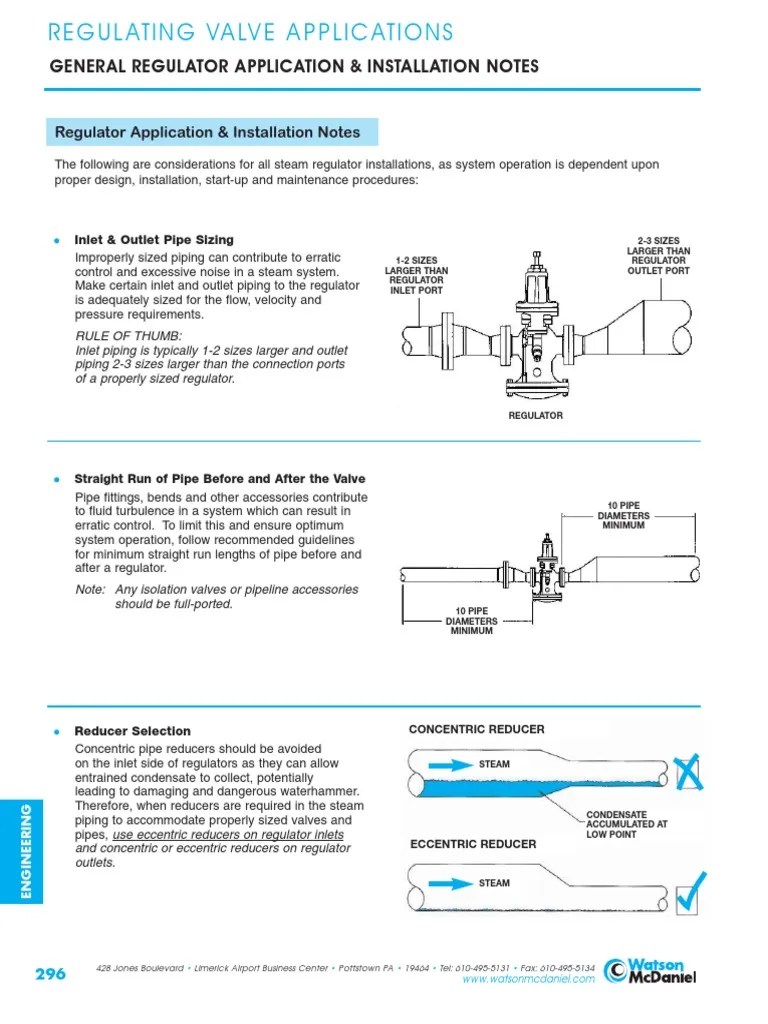 REGULATING VALVE APPLICATIONS

GENERAL REGULATOR APPLICATION & INSTALLATION NOTES

Regulator Application & Installation Notes

The following are considerations for all steam regulator installations, as system operation is dependent upon proper design, installation, start-up and maintenance procedures:

• Inlet & Outlet Pipe Sizing

Improperly sized piping can contribute to erratic control and excessive noise in a steam system. Make certain inlet and outlet piping to the regulator is adequately sized for the flow, velocity and pressure requirements.

RULE OF THUMB:
Inlet piping is typically 1-2 sizes larger and outlet piping 2-3 sizes larger than the connection ports of a properly sized regulator.

1-2 SIZES LARGER THAN REGULATOR INLET PORT

2-3 SIZES LARGER THAN REGULATOR OUTLET PORT

REGULATOR

• Straight Run of Pipe Before and After the Valve

Pipe fittings, bends and other accessories contribute to fluid turbulence in a system which can result in erratic control. To limit this and ensure optimum system operation, follow recommended guidelines for minimum straight run lengths of pipe before and after a regulator.

Note: Any isolation valves or pipeline accessories should be full-ported.

10 PIPE DIAMETERS MINIMUM

10 PIPE DIAMETERS MINIMUM

• Reducer Selection

Concentric pipe reducers should be avoided on the inlet side of regulators as they can allow entrained condensate to collect, potentially leading to damaging and dangerous waterhammer. Therefore, when reducers are required in the steam piping to accommodate properly sized valves and pipes, use eccentric reducers on regulator inlets and concentric or eccentric reducers on regulator outlets.

CONCENTRIC REDUCER

STEAM

CONDENSATE ACCUMULATED AT LOW POINT

ECCENTRIC REDUCER

STEAM

ENGINEERING

296

428 Jones Boulevard • Limerick Airport Business Center • Pottstown PA • 19464 • Tel: 610-495-5131 • Fax: 610-495-5134
www.watsonmcdaniel.com

Watson McDaniel