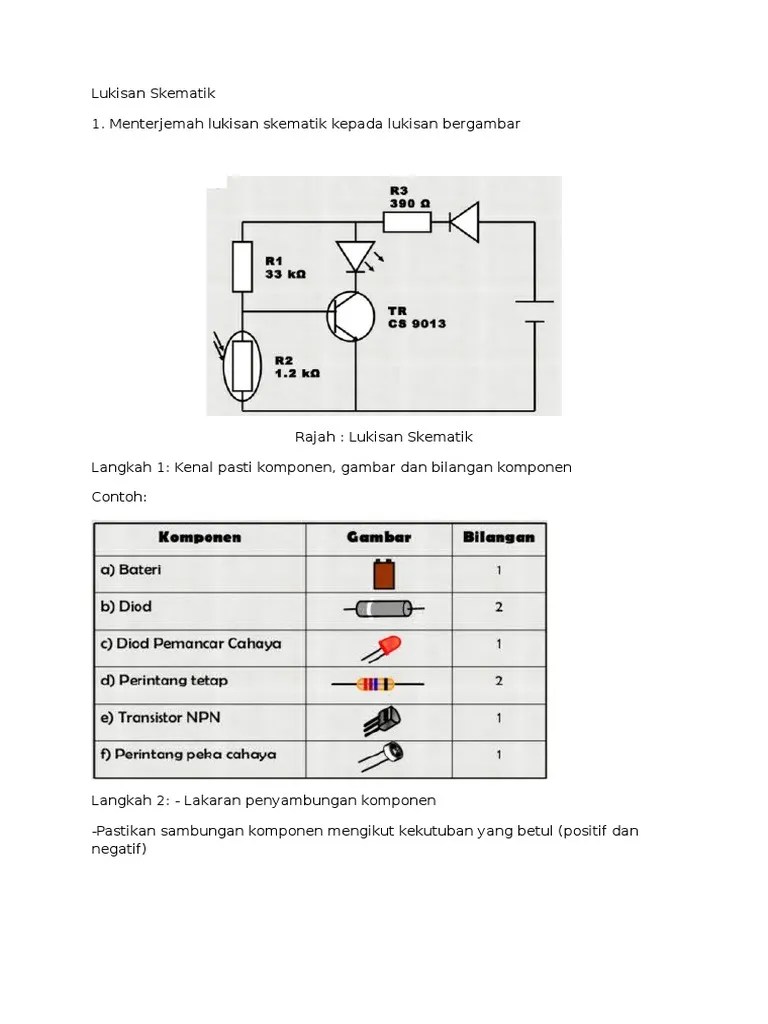 Lukisan Skematik

1. Menterjemah lukisan skematik kepada lukisan bergambar

R3
390 Ω
R1
33 kΩ
TR
CS 9013
R2
1.2 kΩ

Rajah : Lukisan Skematik

Langkah 1: Kenal pasti komponen, gambar dan bilangan komponen

Contoh:

| Komponen | Gambar | Bilangan |
|---|---|---|
| a) Bateri | | 1 |
| b) Diod | | 2 |
| c) Diod Pemancar Cahaya | | 1 |
| d) Perintang tetap | | 2 |
| e) Transistor NPN | | 1 |
| f) Perintang peka cahaya | | 1 |

Langkah 2: - Lakaran penyambungan komponen

-Pastikan sambungan komponen mengikut kekutuban yang betul (positif dan negatif)