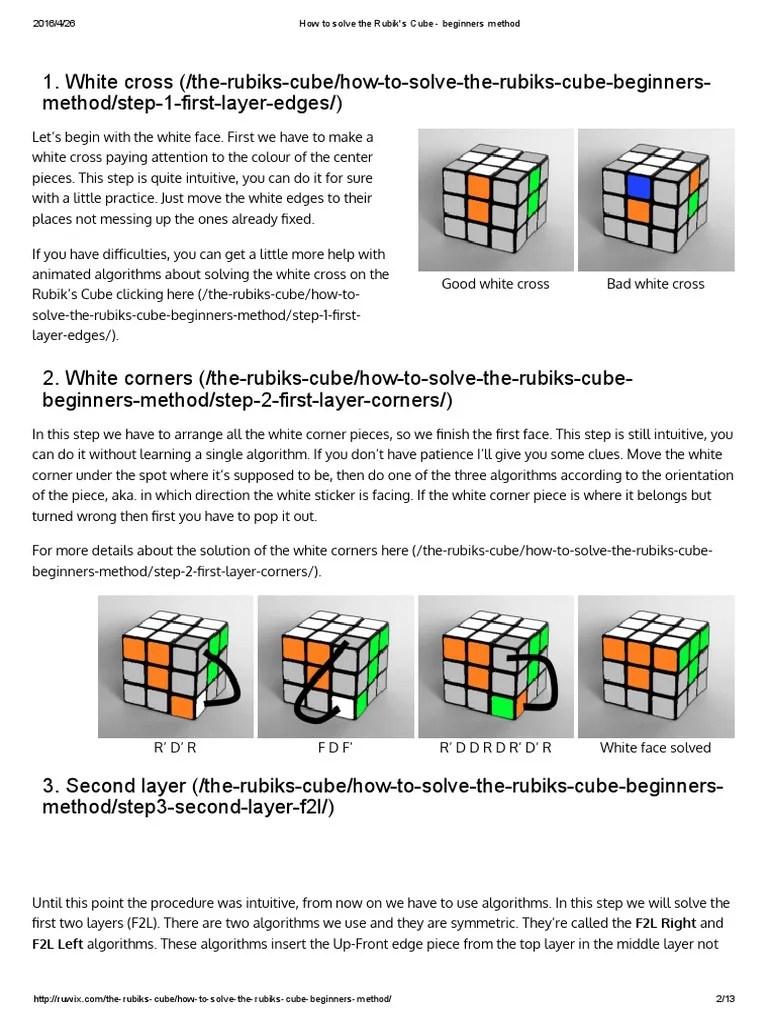 2016/4/26 How to solve the Rubik's Cube - beginners method

1. White cross (/the-rubiks-cube/how-to-solve-the-rubiks-cube-beginners-method/step-1-first-layer-edges/)

Let's begin with the white face. First we have to make a white cross paying attention to the colour of the center pieces. This step is quite intuitive, you can do it for sure with a little practice. Just move the white edges to their places not messing up the ones already fixed.

If you have difficulties, you can get a little more help with animated algorithms about solving the white cross on the Rubik's Cube clicking here (/the-rubiks-cube/how-to-solve-the-rubiks-cube-beginners-method/step-1-first-layer-edges/).

Good white cross

Bad white cross

2. White corners (/the-rubiks-cube/how-to-solve-the-rubiks-cube-beginners-method/step-2-first-layer-corners/)

In this step we have to arrange all the white corner pieces, so we finish the first face. This step is still intuitive, you can do it without learning a single algorithm. If you don't have patience I'll give you some clues. Move the white corner under the spot where it's supposed to be, then do one of the three algorithms according to the orientation of the piece, aka. in which direction the white sticker is facing. If the white corner piece is where it belongs but turned wrong then first you have to pop it out.

For more details about the solution of the white corners here (/the-rubiks-cube/how-to-solve-the-rubiks-cube-beginners-method/step-2-first-layer-corners/).

R' D' R

F D F'

R' D D R D R' D' R

White face solved

3. Second layer (/the-rubiks-cube/how-to-solve-the-rubiks-cube-beginners-method/step3-second-layer-f2l/)

Until this point the procedure was intuitive, from now on we have to use algorithms. In this step we will solve the first two layers (F2L). There are two algorithms we use and they are symmetric. They're called the **F2L Right** and **F2L Left** algorithms. These algorithms insert the Up-Front edge piece from the top layer in the middle layer not

http://ruwix.com/the-rubiks-cube/how-to-solve-the-rubiks-cube-beginners-method/ 2/13