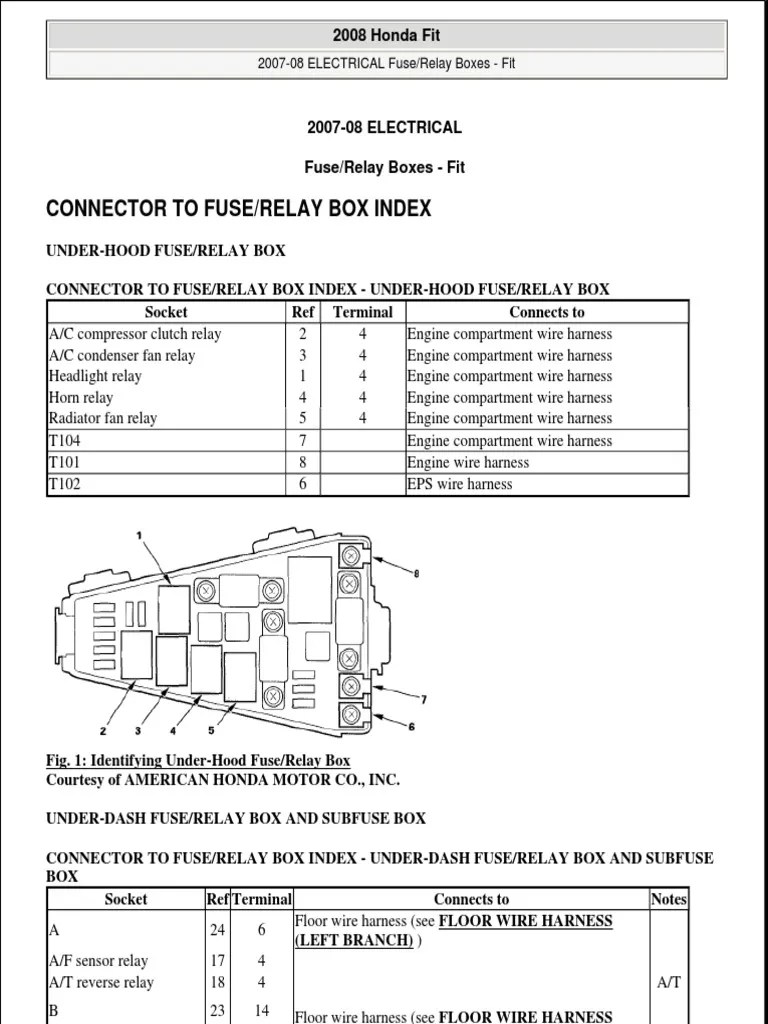 2008 Honda Fit

2007-08 ELECTRICAL Fuse/Relay Boxes - Fit

2007-08 ELECTRICAL

Fuse/Relay Boxes - Fit

CONNECTOR TO FUSE/RELAY BOX INDEX

UNDER-HOOD FUSE/RELAY BOX

CONNECTOR TO FUSE/RELAY BOX INDEX - UNDER-HOOD FUSE/RELAY BOX

| Socket | Ref | Terminal | Connects to |
|---|---|---|---|
| A/C compressor clutch relay | 2 | 4 | Engine compartment wire harness |
| A/C condenser fan relay | 3 | 4 | Engine compartment wire harness |
| Headlight relay | 1 | 4 | Engine compartment wire harness |
| Horn relay | 4 | 4 | Engine compartment wire harness |
| Radiator fan relay | 5 | 4 | Engine compartment wire harness |
| T104 | 7 | | Engine compartment wire harness |
| T101 | 8 | | Engine wire harness |
| T102 | 6 | | EPS wire harness |

1
8
7
6
2 3 4 5

Fig. 1: Identifying Under-Hood Fuse/Relay Box
Courtesy of AMERICAN HONDA MOTOR CO., INC.

UNDER-DASH FUSE/RELAY BOX AND SUBFUSE BOX

CONNECTOR TO FUSE/RELAY BOX INDEX - UNDER-DASH FUSE/RELAY BOX AND SUBFUSE BOX

| Socket | Ref | Terminal | Connects to | Notes |
|---|---|---|---|---|
| A | 24 | 6 | Floor wire harness (see FLOOR WIRE HARNESS (LEFT BRANCH) ) | |
| A/F sensor relay | 17 | 4 | | |
| A/T reverse relay | 18 | 4 | | A/T |
| B | 23 | 14 | Floor wire harness (see FLOOR WIRE HARNESS | |