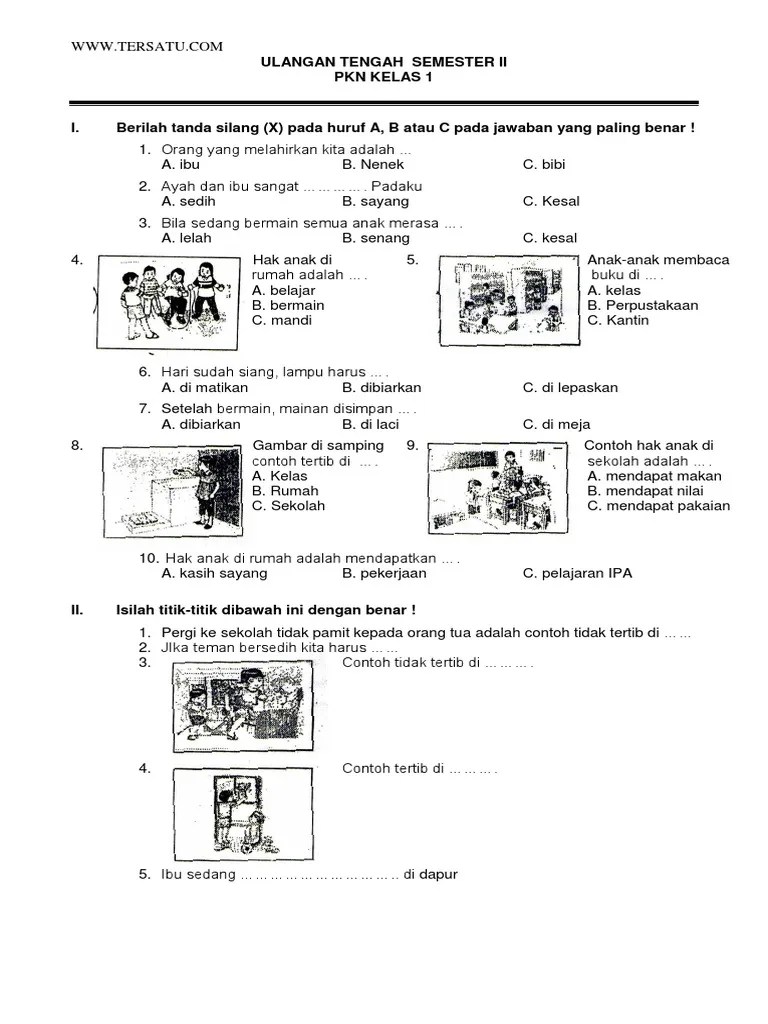 WWW.TERSATU.COM

ULANGAN TENGAH SEMESTER II
PKN KELAS 1

I. Berilah tanda silang (X) pada huruf A, B atau C pada jawaban yang paling benar !

1. Orang yang melahirkan kita adalah ...
A. ibu B. Nenek C. bibi

2. Ayah dan ibu sangat ... ... ... ... . Padaku
A. sedih B. sayang C. Kesal

3. Bila sedang bermain semua anak merasa ... .
A. lelah B. senang C. kesal

4. Hak anak di rumah adalah ... .
A. belajar
B. bermain
C. mandi

5. Anak-anak membaca buku di ... .
A. kelas
B. Perpustakaan
C. Kantin

6. Hari sudah siang, lampu harus ... .
A. di matikan B. dibiarkan C. di lepaskan

7. Setelah bermain, mainan disimpan ... .
A. dibiarkan B. di laci C. di meja

8. Gambar di samping contoh tertib di ... .
A. Kelas
B. Rumah
C. Sekolah

9. Contoh hak anak di sekolah adalah ... .
A. mendapat makan
B. mendapat nilai
C. mendapat pakaian

10. Hak anak di rumah adalah mendapatkan ... .
A. kasih sayang B. pekerjaan C. pelajaran IPA

II. Isilah titik-titik dibawah ini dengan benar !

1. Pergi ke sekolah tidak pamit kepada orang tua adalah contoh tidak tertib di ... ...
2. JIka teman bersedih kita harus ... ...
3. Contoh tidak tertib di ... ... ... .
4. Contoh tertib di ... ... ... .
5. Ibu sedang ... ... ... ... ... ... ... ... ... ... .. di dapur