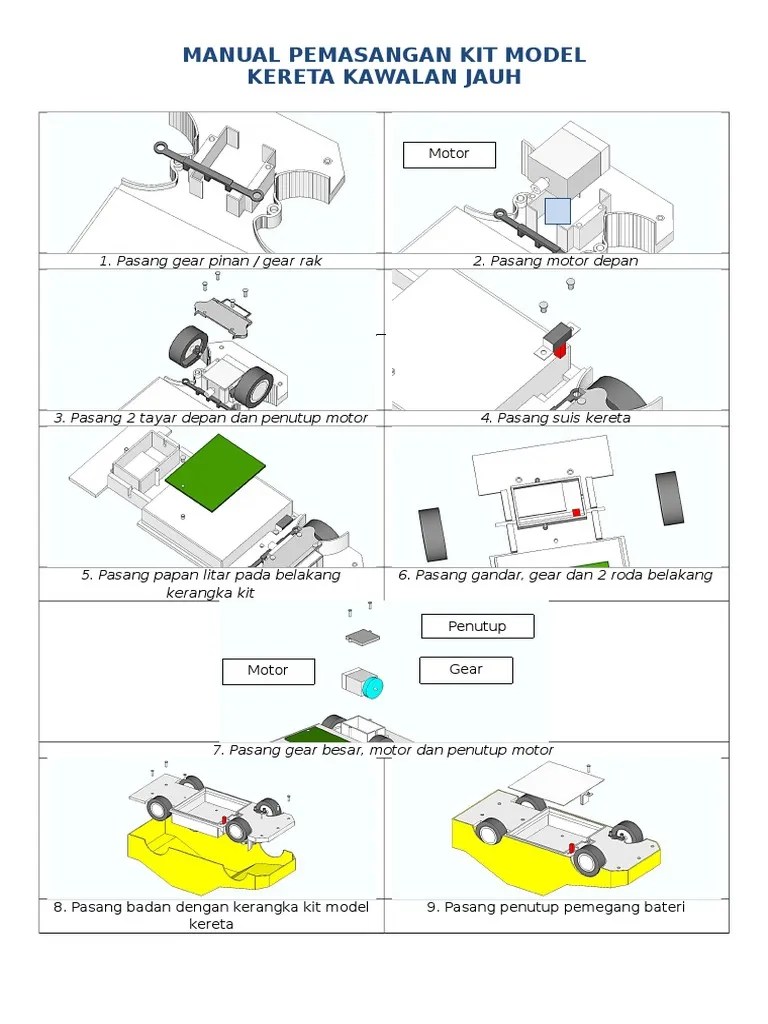 MANUAL PEMASANGAN KIT MODEL
KERETA KAWALAN JAUH

Motor

1. Pasang gear pinan / gear rak

2. Pasang motor depan

3. Pasang 2 tayar depan dan penutup motor

4. Pasang suis kereta

5. Pasang papan litar pada belakang kerangka kit

6. Pasang gandar, gear dan 2 roda belakang

Penutup

Motor

Gear

7. Pasang gear besar, motor dan penutup motor

8. Pasang badan dengan kerangka kit model kereta

9. Pasang penutup pemegang bateri