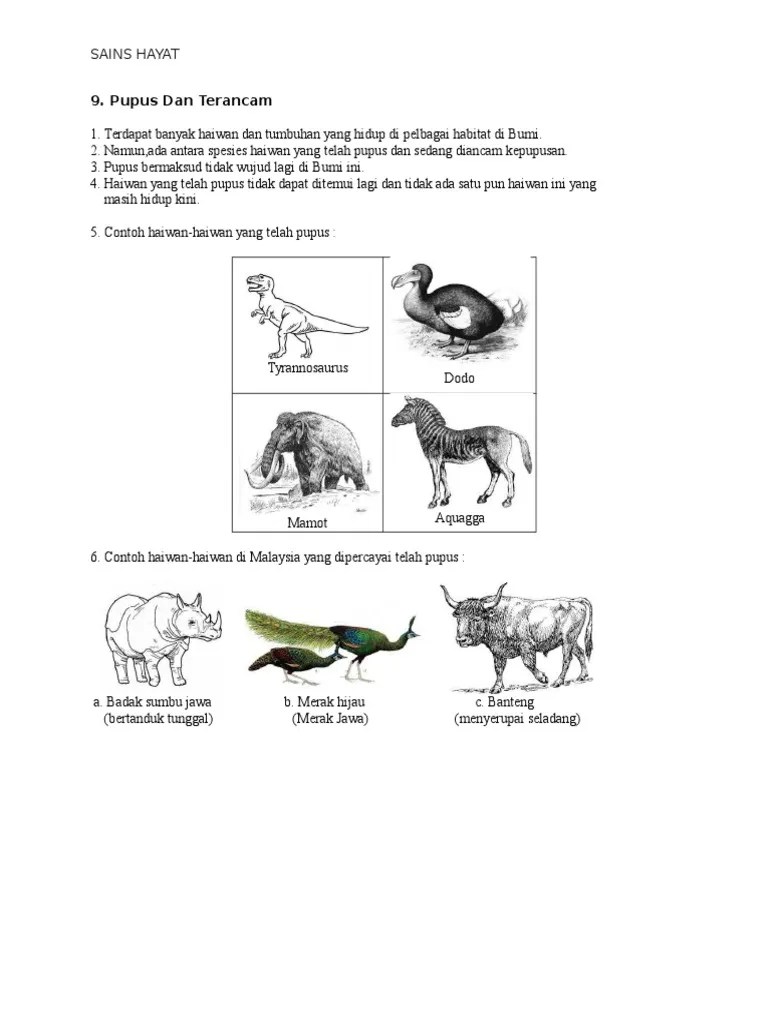 SAINS HAYAT

9. Pupus Dan Terancam

1. Terdapat banyak haiwan dan tumbuhan yang hidup di pelbagai habitat di Bumi.
2. Namun,ada antara spesies haiwan yang telah pupus dan sedang diancam kepupusan.
3. Pupus bermaksud tidak wujud lagi di Bumi ini.
4. Haiwan yang telah pupus tidak dapat ditemui lagi dan tidak ada satu pun haiwan ini yang masih hidup kini.

5. Contoh haiwan-haiwan yang telah pupus :

| Tyrannosaurus | Dodo |
|---|---|
| Mamot | Aquagga |

6. Contoh haiwan-haiwan di Malaysia yang dipercayai telah pupus :

a. Badak sumbu jawa (bertanduk tunggal)

b. Merak hijau (Merak Jawa)

c. Banteng (menyerupai seladang)