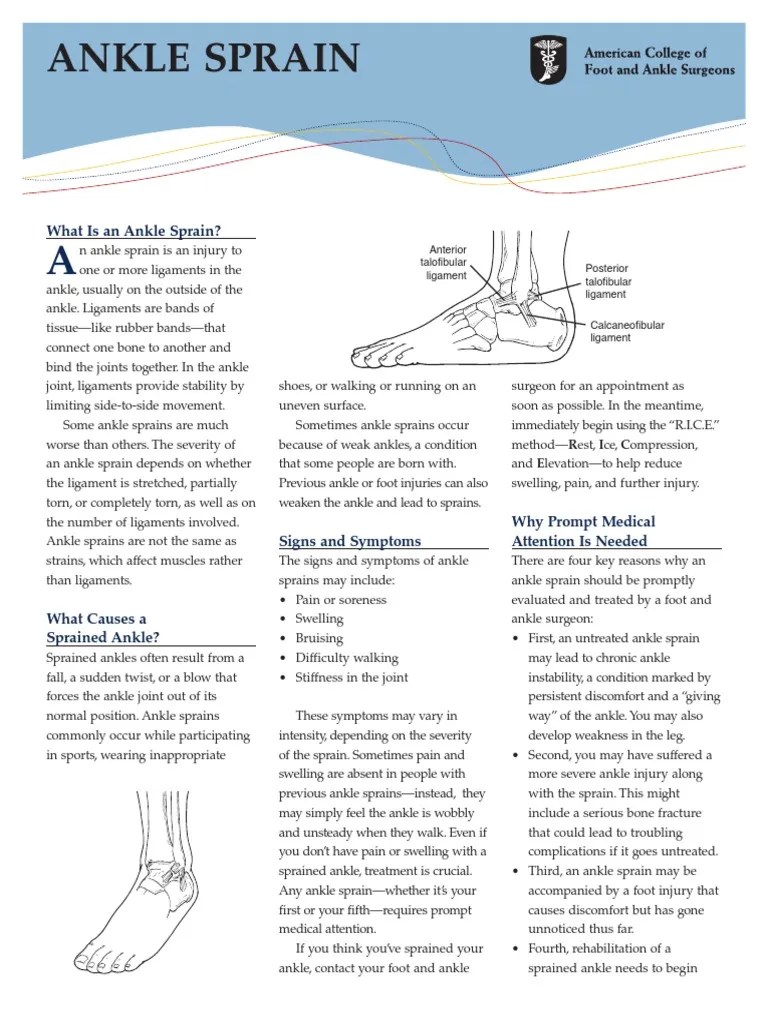 ANKLE SPRAIN

American College of Foot and Ankle Surgeons

What Is an Ankle Sprain?

An ankle sprain is an injury to one or more ligaments in the ankle, usually on the outside of the ankle. Ligaments are bands of tissue—like rubber bands—that connect one bone to another and bind the joints together. In the ankle joint, ligaments provide stability by limiting side-to-side movement.

Some ankle sprains are much worse than others. The severity of an ankle sprain depends on whether the ligament is stretched, partially torn, or completely torn, as well as on the number of ligaments involved. Ankle sprains are not the same as strains, which affect muscles rather than ligaments.

What Causes a Sprained Ankle?

Sprained ankles often result from a fall, a sudden twist, or a blow that forces the ankle joint out of its normal position. Ankle sprains commonly occur while participating in sports, wearing inappropriate

Anterior talofibular ligament

Posterior talofibular ligament

Calcaneofibular ligament

shoes, or walking or running on an uneven surface.

Sometimes ankle sprains occur because of weak ankles, a condition that some people are born with. Previous ankle or foot injuries can also weaken the ankle and lead to sprains.

Signs and Symptoms

The signs and symptoms of ankle sprains may include:
• Pain or soreness
• Swelling
• Bruising
• Difficulty walking
• Stiffness in the joint

These symptoms may vary in intensity, depending on the severity of the sprain. Sometimes pain and swelling are absent in people with previous ankle sprains—instead, they may simply feel the ankle is wobbly and unsteady when they walk. Even if you don't have pain or swelling with a sprained ankle, treatment is crucial. Any ankle sprain—whether it's your first or your fifth—requires prompt medical attention.

If you think you've sprained your ankle, contact your foot and ankle surgeon for an appointment as soon as possible. In the meantime, immediately begin using the "R.I.C.E." method—Rest, Ice, Compression, and Elevation—to help reduce swelling, pain, and further injury.

Why Prompt Medical Attention Is Needed

There are four key reasons why an ankle sprain should be promptly evaluated and treated by a foot and ankle surgeon:
• First, an untreated ankle sprain may lead to chronic ankle instability, a condition marked by persistent discomfort and a "giving way" of the ankle. You may also develop weakness in the leg.
• Second, you may have suffered a more severe ankle injury along with the sprain. This might include a serious bone fracture that could lead to troubling complications if it goes untreated.
• Third, an ankle sprain may be accompanied by a foot injury that causes discomfort but has gone unnoticed thus far.
• Fourth, rehabilitation of a sprained ankle needs to begin