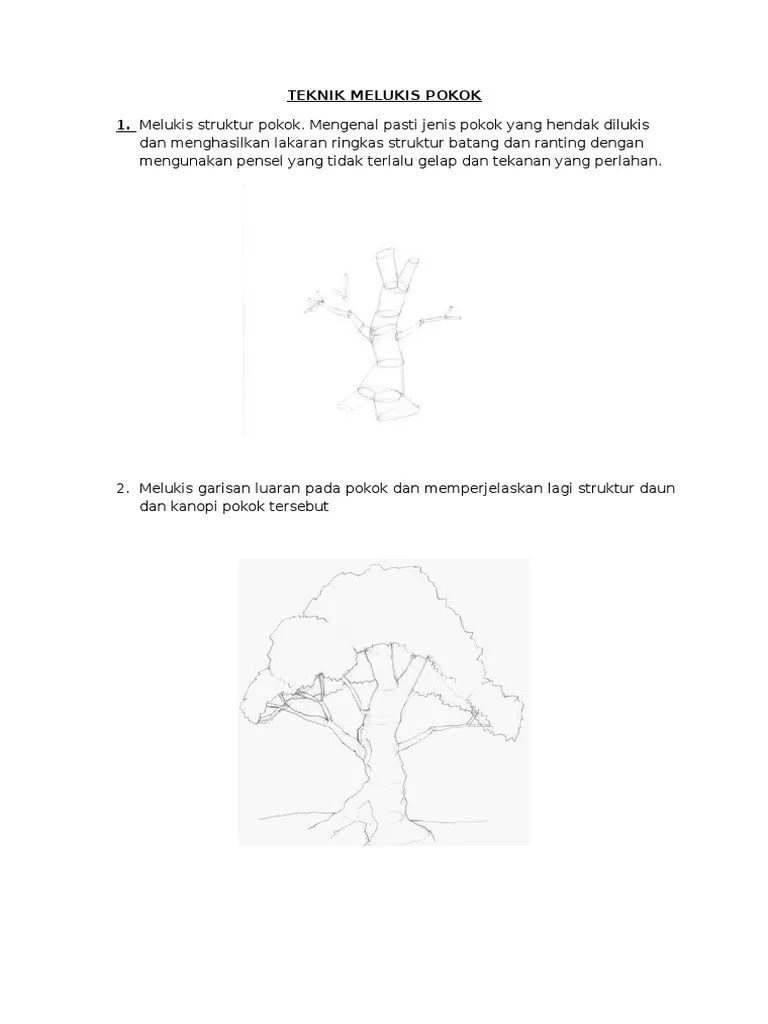 TEKNIK MELUKIS POKOK

1. Melukis struktur pokok. Mengenal pasti jenis pokok yang hendak dilukis dan menghasilkan lakaran ringkas struktur batang dan ranting dengan mengunakan pensel yang tidak terlalu gelap dan tekanan yang perlahan.

2. Melukis garisan luaran pada pokok dan memperjelaskan lagi struktur daun dan kanopi pokok tersebut