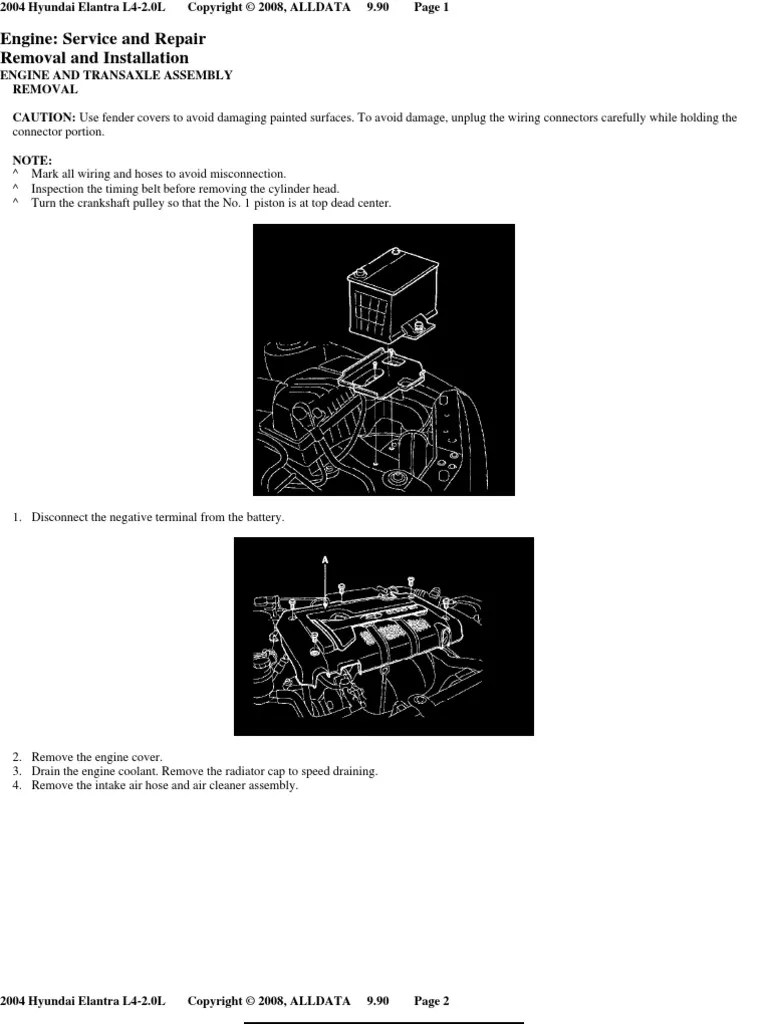 2004 Hyundai Elantra L4-2.0L Copyright © 2008, ALLDATA 9.90 Page 1

Engine: Service and Repair
Removal and Installation
ENGINE AND TRANSAXLE ASSEMBLY
REMOVAL

CAUTION: Use fender covers to avoid damaging painted surfaces. To avoid damage, unplug the wiring connectors carefully while holding the connector portion.

NOTE:
^ Mark all wiring and hoses to avoid misconnection.
^ Inspection the timing belt before removing the cylinder head.
^ Turn the crankshaft pulley so that the No. 1 piston is at top dead center.

1. Disconnect the negative terminal from the battery.

A

2. Remove the engine cover.
3. Drain the engine coolant. Remove the radiator cap to speed draining.
4. Remove the intake air hose and air cleaner assembly.

2004 Hyundai Elantra L4-2.0L Copyright © 2008, ALLDATA 9.90 Page 2