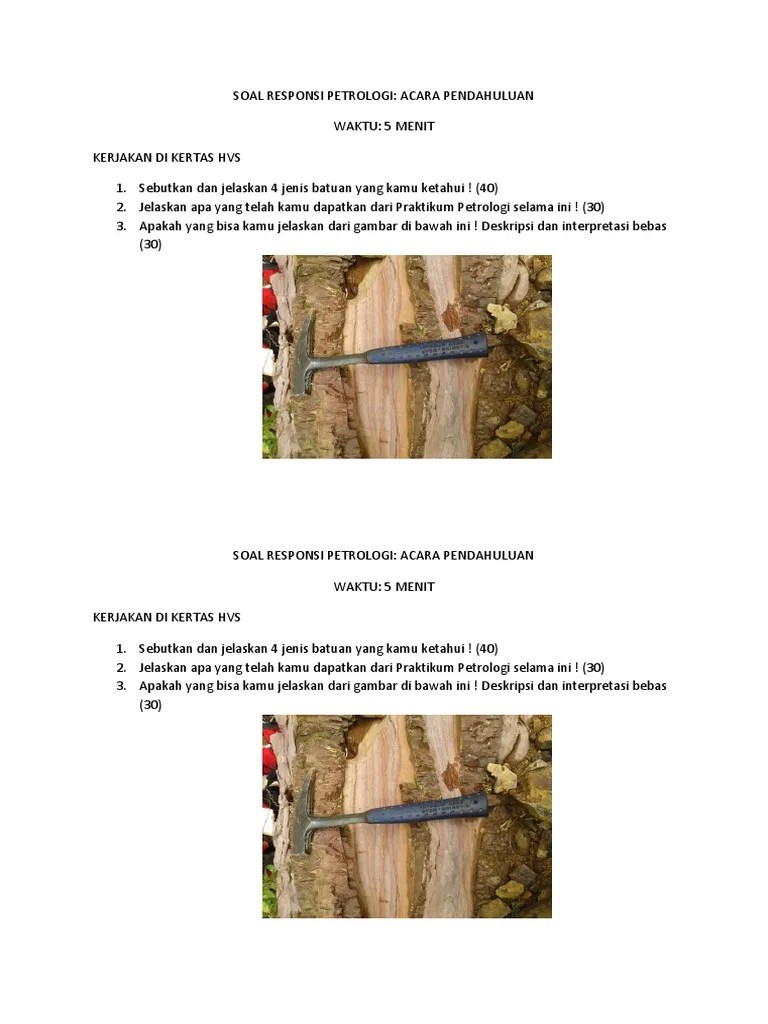 SOAL RESPONSI PETROLOGI: ACARA PENDAHULUAN

WAKTU: 5 MENIT

KERJAKAN DI KERTAS HVS

1. Sebutkan dan jelaskan 4 jenis batuan yang kamu ketahui ! (40)
2. Jelaskan apa yang telah kamu dapatkan dari Praktikum Petrologi selama ini ! (30)
3. Apakah yang bisa kamu jelaskan dari gambar di bawah ini ! Deskripsi dan interpretasi bebas (30)

SOAL RESPONSI PETROLOGI: ACARA PENDAHULUAN

WAKTU: 5 MENIT

KERJAKAN DI KERTAS HVS

1. Sebutkan dan jelaskan 4 jenis batuan yang kamu ketahui ! (40)
2. Jelaskan apa yang telah kamu dapatkan dari Praktikum Petrologi selama ini ! (30)
3. Apakah yang bisa kamu jelaskan dari gambar di bawah ini ! Deskripsi dan interpretasi bebas (30)