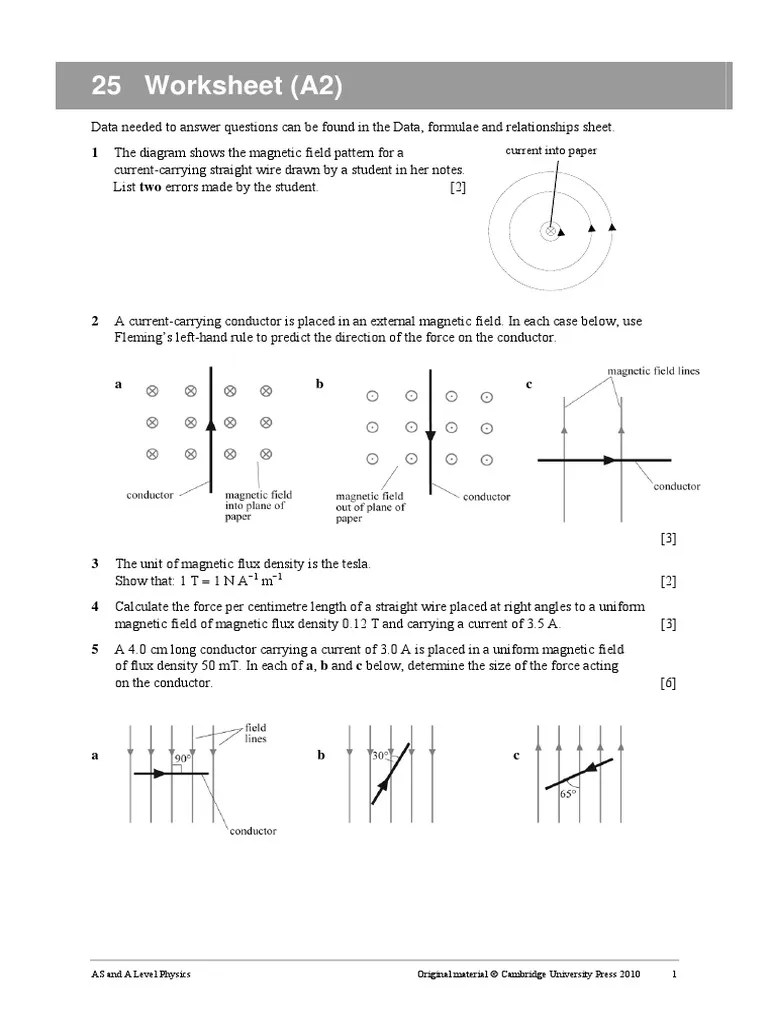 25 Worksheet (A2)

Data needed to answer questions can be found in the Data, formulae and relationships sheet.

1 The diagram shows the magnetic field pattern for a current-carrying straight wire drawn by a student in her notes. List **two** errors made by the student. [2]

current into paper

2 A current-carrying conductor is placed in an external magnetic field. In each case below, use Fleming's left-hand rule to predict the direction of the force on the conductor.

a

conductor

magnetic field into plane of paper

b

magnetic field out of plane of paper

conductor

c

magnetic field lines

conductor

[3]

3 The unit of magnetic flux density is the tesla. Show that: $1\ T = 1\ N\ A^{-1}\ m^{-1}$ [2]

4 Calculate the force per centimetre length of a straight wire placed at right angles to a uniform magnetic field of magnetic flux density 0.12 T and carrying a current of 3.5 A. [3]

5 A 4.0 cm long conductor carrying a current of 3.0 A is placed in a uniform magnetic field of flux density 50 mT. In each of **a**, **b** and **c** below, determine the size of the force acting on the conductor. [6]

a

field lines

90°

conductor

b

30°

c

65°

AS and A Level Physics Original material © Cambridge University Press 2010 1