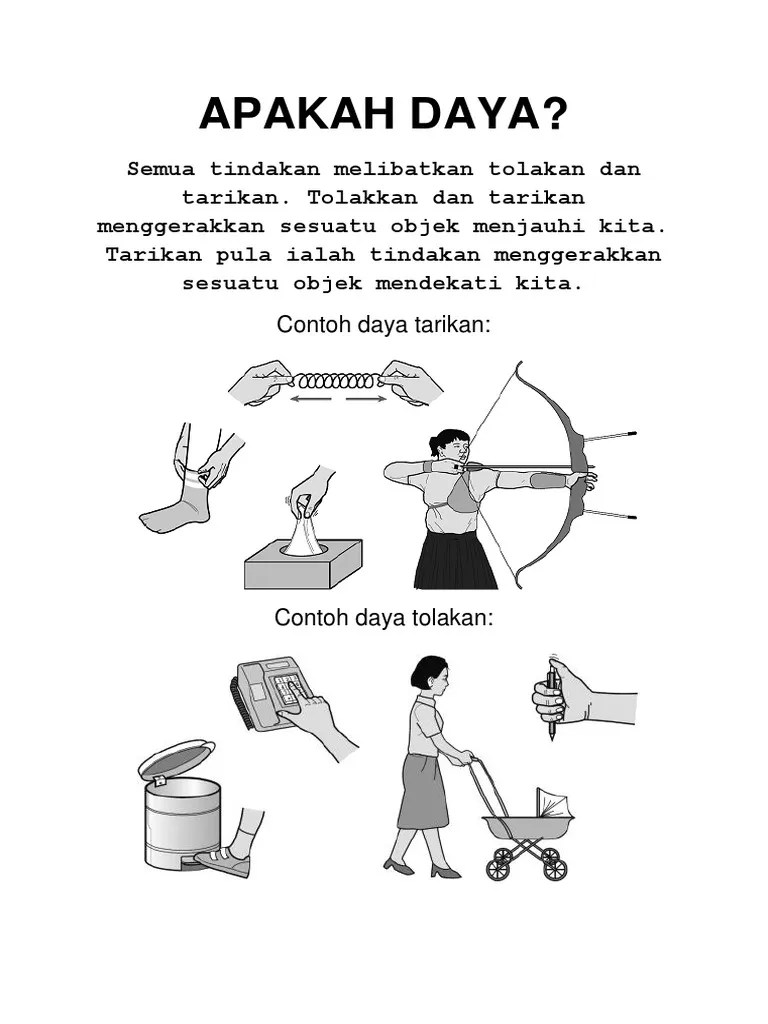 APAKAH DAYA?

Semua tindakan melibatkan tolakan dan tarikan. Tolakkan dan tarikan menggerakkan sesuatu objek menjauhi kita. Tarikan pula ialah tindakan menggerakkan sesuatu objek mendekati kita.

Contoh daya tarikan:

Contoh daya tolakan: