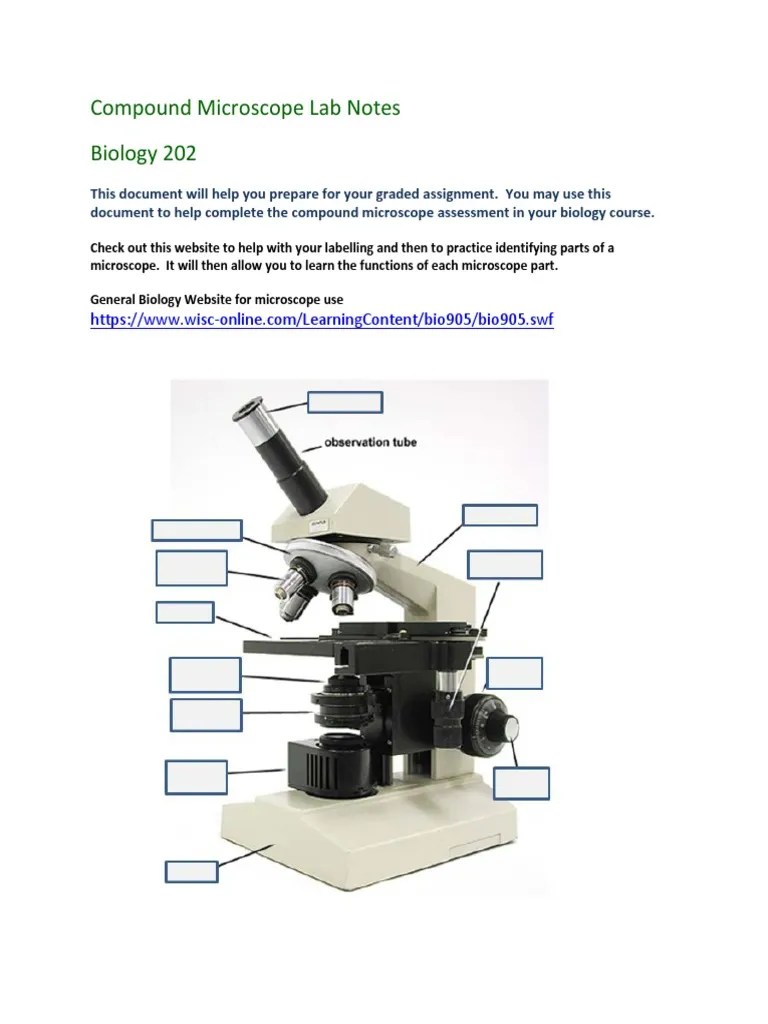 Compound Microscope Lab Notes

Biology 202

This document will help you prepare for your graded assignment. You may use this document to help complete the compound microscope assessment in your biology course.

Check out this website to help with your labelling and then to practice identifying parts of a microscope. It will then allow you to learn the functions of each microscope part.

General Biology Website for microscope use
https://www.wisc-online.com/LearningContent/bio905/bio905.swf

observation tube