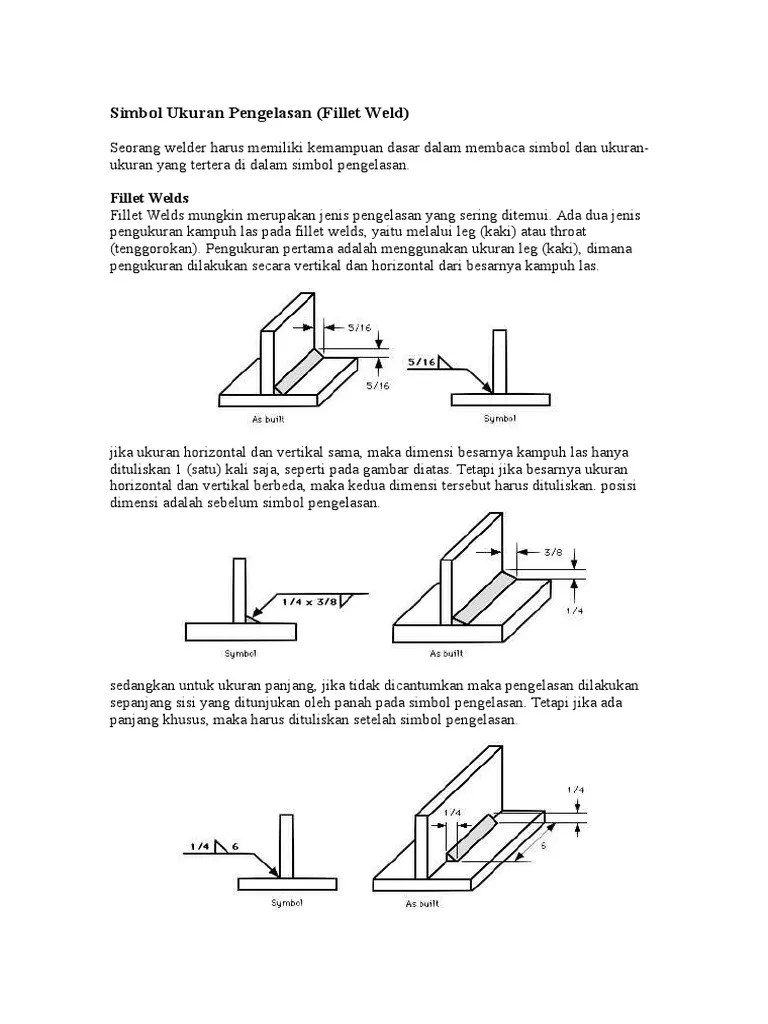 Simbol Ukuran Pengelasan (Fillet Weld)

Seorang welder harus memiliki kemampuan dasar dalam membaca simbol dan ukuran-ukuran yang tertera di dalam simbol pengelasan.

Fillet Welds
Fillet Welds mungkin merupakan jenis pengelasan yang sering ditemui. Ada dua jenis pengukuran kampuh las pada fillet welds, yaitu melalui leg (kaki) atau throat (tenggorokan). Pengukuran pertama adalah menggunakan ukuran leg (kaki), dimana pengukuran dilakukan secara vertikal dan horizontal dari besarnya kampuh las.

5/16
5/16
As built
5/16
Symbol

jika ukuran horizontal dan vertikal sama, maka dimensi besarnya kampuh las hanya dituliskan 1 (satu) kali saja, seperti pada gambar diatas. Tetapi jika besarnya ukuran horizontal dan vertikal berbeda, maka kedua dimensi tersebut harus dituliskan. posisi dimensi adalah sebelum simbol pengelasan.

1/4 x 3/8
Symbol
3/8
1/4
As built

sedangkan untuk ukuran panjang, jika tidak dicantumkan maka pengelasan dilakukan sepanjang sisi yang ditunjukan oleh panah pada simbol pengelasan. Tetapi jika ada panjang khusus, maka harus dituliskan setelah simbol pengelasan.

1/4 6
Symbol
1/4
1/4
6
As built