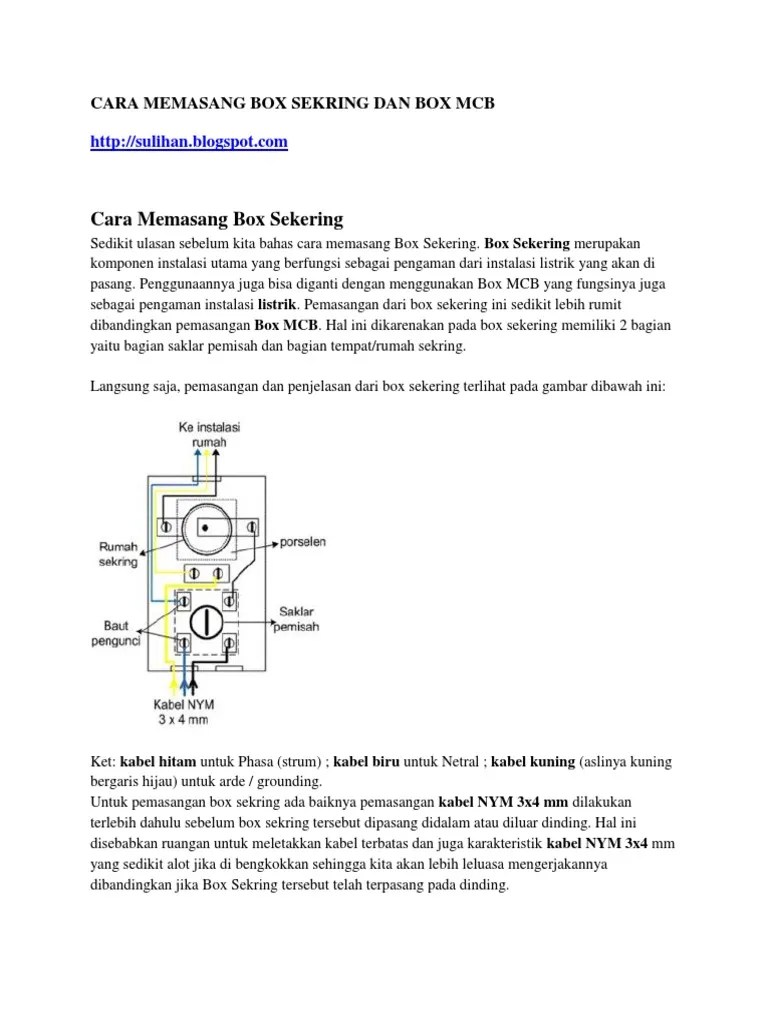 CARA MEMASANG BOX SEKRING DAN BOX MCB

http://sulihan.blogspot.com

Cara Memasang Box Sekering

Sedikit ulasan sebelum kita bahas cara memasang Box Sekering. Box Sekering merupakan komponen instalasi utama yang berfungsi sebagai pengaman dari instalasi listrik yang akan di pasang. Penggunaannya juga bisa diganti dengan menggunakan Box MCB yang fungsinya juga sebagai pengaman instalasi listrik. Pemasangan dari box sekering ini sedikit lebih rumit dibandingkan pemasangan Box MCB. Hal ini dikarenakan pada box sekering memiliki 2 bagian yaitu bagian saklar pemisah dan bagian tempat/rumah sekring.

Langsung saja, pemasangan dan penjelasan dari box sekering terlihat pada gambar dibawah ini:

Ke instalasi rumah

Rumah sekring

porselen

Baut pengunci

Saklar pemisah

Kabel NYM 3 x 4 mm

Ket: kabel hitam untuk Phasa (strum) ; kabel biru untuk Netral ; kabel kuning (aslinya kuning bergaris hijau) untuk arde / grounding.
Untuk pemasangan box sekring ada baiknya pemasangan kabel NYM 3x4 mm dilakukan terlebih dahulu sebelum box sekring tersebut dipasang didalam atau diluar dinding. Hal ini disebabkan ruangan untuk meletakkan kabel terbatas dan juga karakteristik kabel NYM 3x4 mm yang sedikit alot jika di bengkokkan sehingga kita akan lebih leluasa mengerjakannya dibandingkan jika Box Sekring tersebut telah terpasang pada dinding.