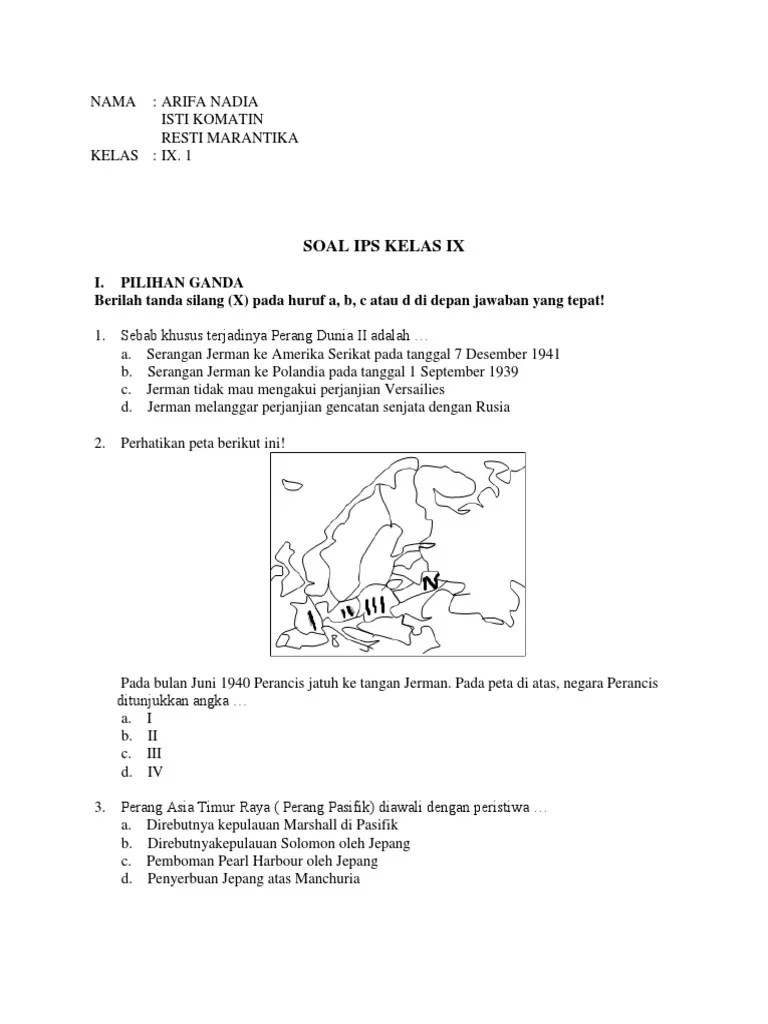 NAMA : ARIFA NADIA
ISTI KOMATIN
RESTI MARANTIKA
KELAS : IX. 1

SOAL IPS KELAS IX

I. PILIHAN GANDA
Berilah tanda silang (X) pada huruf a, b, c atau d di depan jawaban yang tepat!

1. Sebab khusus terjadinya Perang Dunia II adalah …
a. Serangan Jerman ke Amerika Serikat pada tanggal 7 Desember 1941
b. Serangan Jerman ke Polandia pada tanggal 1 September 1939
c. Jerman tidak mau mengakui perjanjian Versailies
d. Jerman melanggar perjanjian gencatan senjata dengan Rusia

2. Perhatikan peta berikut ini!

I II III IV

Pada bulan Juni 1940 Perancis jatuh ke tangan Jerman. Pada peta di atas, negara Perancis ditunjukkan angka …
a. I
b. II
c. III
d. IV

3. Perang Asia Timur Raya ( Perang Pasifik) diawali dengan peristiwa …
a. Direbutnya kepulauan Marshall di Pasifik
b. Direbutnyakepulauan Solomon oleh Jepang
c. Pemboman Pearl Harbour oleh Jepang
d. Penyerbuan Jepang atas Manchuria