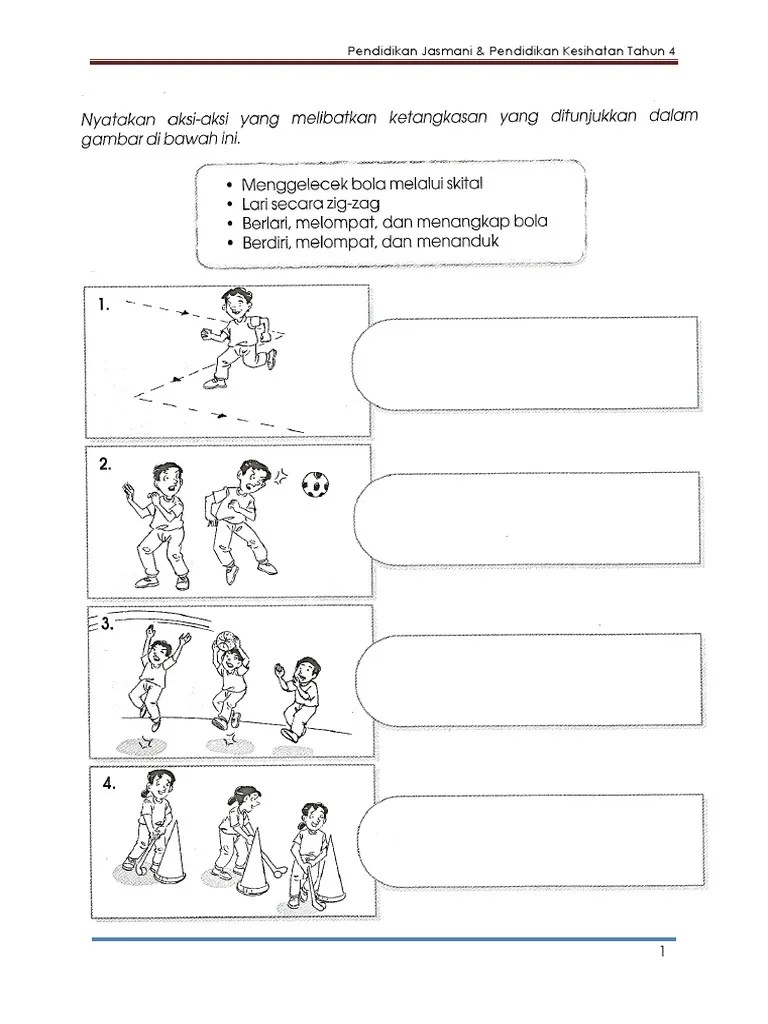 Pendidikan Jasmani & Pendidikan Kesihatan Tahun 4

Nyatakan aksi-aksi yang melibatkan ketangkasan yang ditunjukkan dalam gambar di bawah ini.

• Menggelecek bola melalui skital
• Lari secara zig-zag
• Berlari, melompat, dan menangkap bola
• Berdiri, melompat, dan menanduk

1.

2.

3.

4.

1