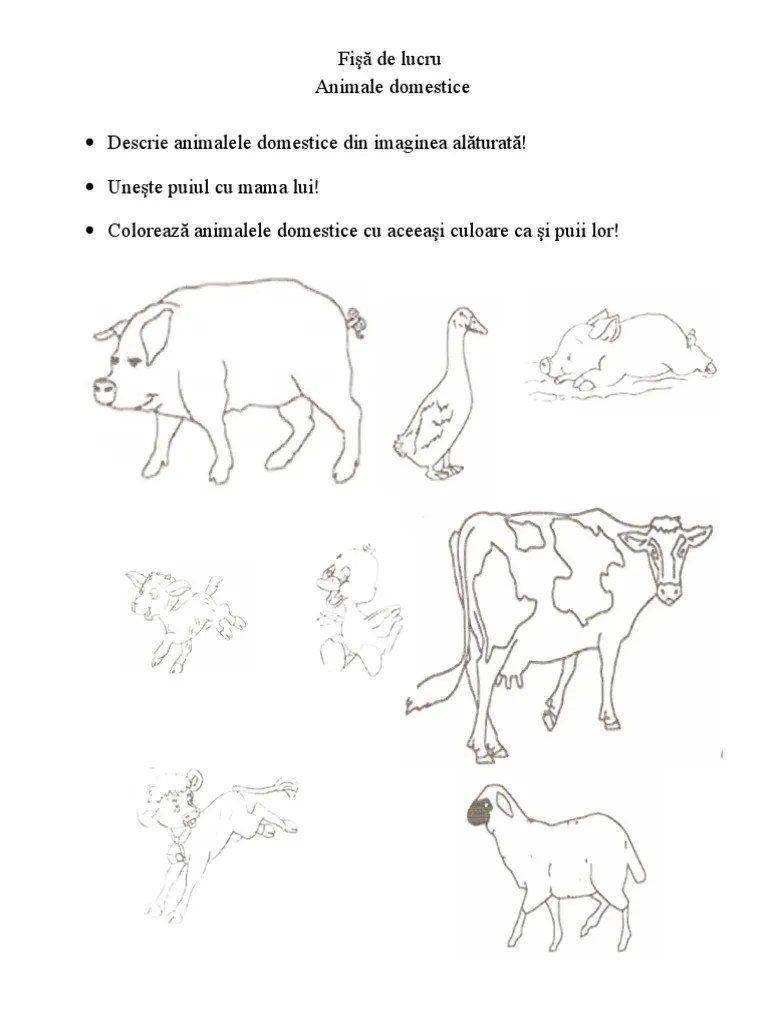 Fişă de lucru
Animale domestice

• Descrie animalele domestice din imaginea alăturată!

• Uneşte puiul cu mama lui!

• Colorează animalele domestice cu aceeaşi culoare ca şi puii lor!