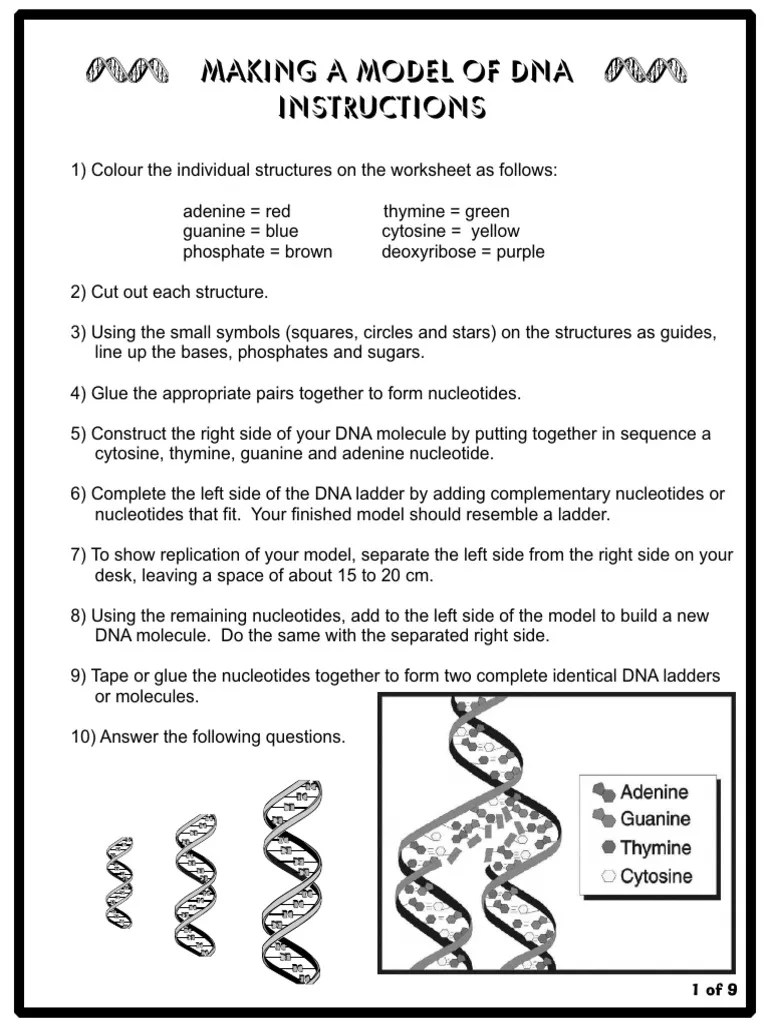 MAKING A MODEL OF DNA
INSTRUCTIONS

1) Colour the individual structures on the worksheet as follows:

adenine = red
guanine = blue
phosphate = brown

thymine = green
cytosine = yellow
deoxyribose = purple

2) Cut out each structure.

3) Using the small symbols (squares, circles and stars) on the structures as guides, line up the bases, phosphates and sugars.

4) Glue the appropriate pairs together to form nucleotides.

5) Construct the right side of your DNA molecule by putting together in sequence a cytosine, thymine, guanine and adenine nucleotide.

6) Complete the left side of the DNA ladder by adding complementary nucleotides or nucleotides that fit. Your finished model should resemble a ladder.

7) To show replication of your model, separate the left side from the right side on your desk, leaving a space of about 15 to 20 cm.

8) Using the remaining nucleotides, add to the left side of the model to build a new DNA molecule. Do the same with the separated right side.

9) Tape or glue the nucleotides together to form two complete identical DNA ladders or molecules.

10) Answer the following questions.

Adenine
Guanine
Thymine
Cytosine

1 of 9