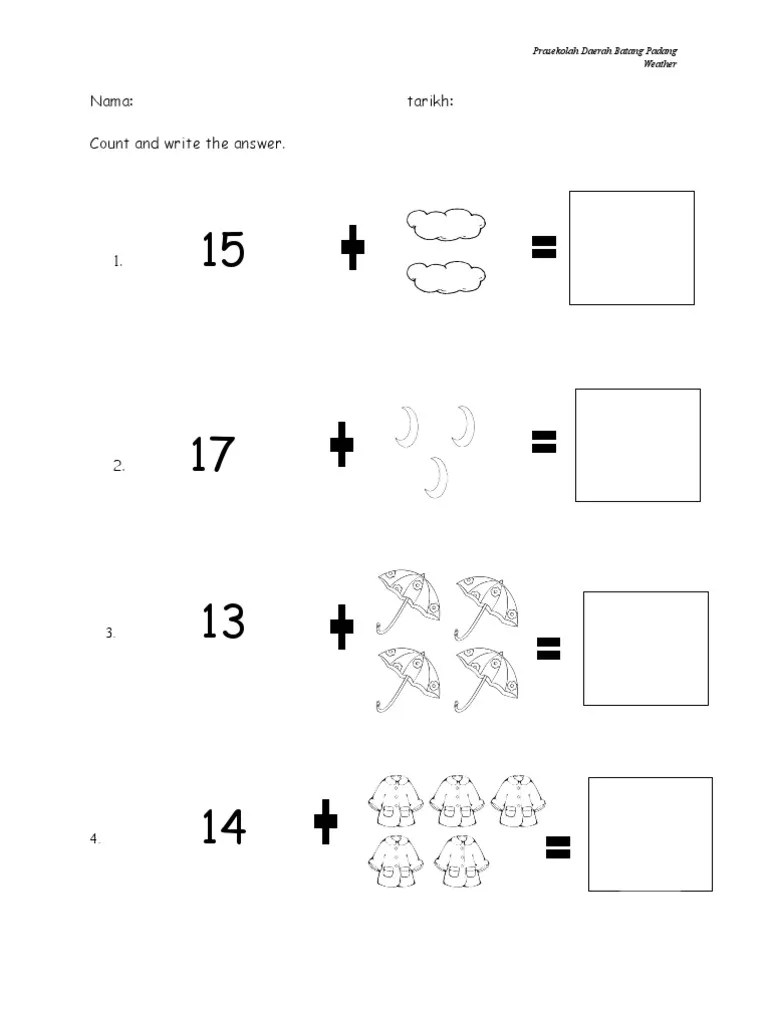 Prasekolah Daerah Batang Padang
Weather

Nama: tarikh:

Count and write the answer.

1. 15 + =

2. 17 + =

3. 13 + =

4. 14 + =