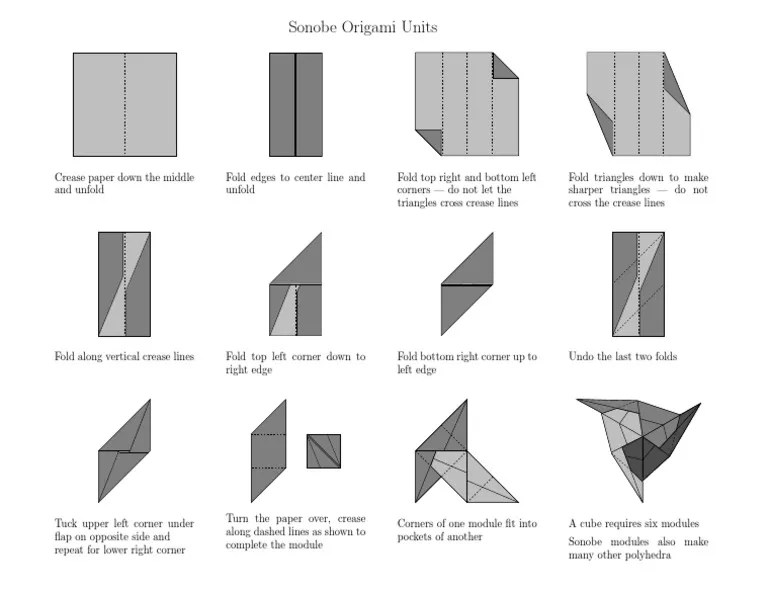 Sonobe Origami Units

Crease paper down the middle and unfold

Fold edges to center line and unfold

Fold top right and bottom left corners — do not let the triangles cross crease lines

Fold triangles down to make sharper triangles — do not cross the crease lines

Fold along vertical crease lines

Fold top left corner down to right edge

Fold bottom right corner up to left edge

Undo the last two folds

Tuck upper left corner under flap on opposite side and repeat for lower right corner

Turn the paper over, crease along dashed lines as shown to complete the module

Corners of one module fit into pockets of another

A cube requires six modules

Sonobe modules also make many other polyhedra