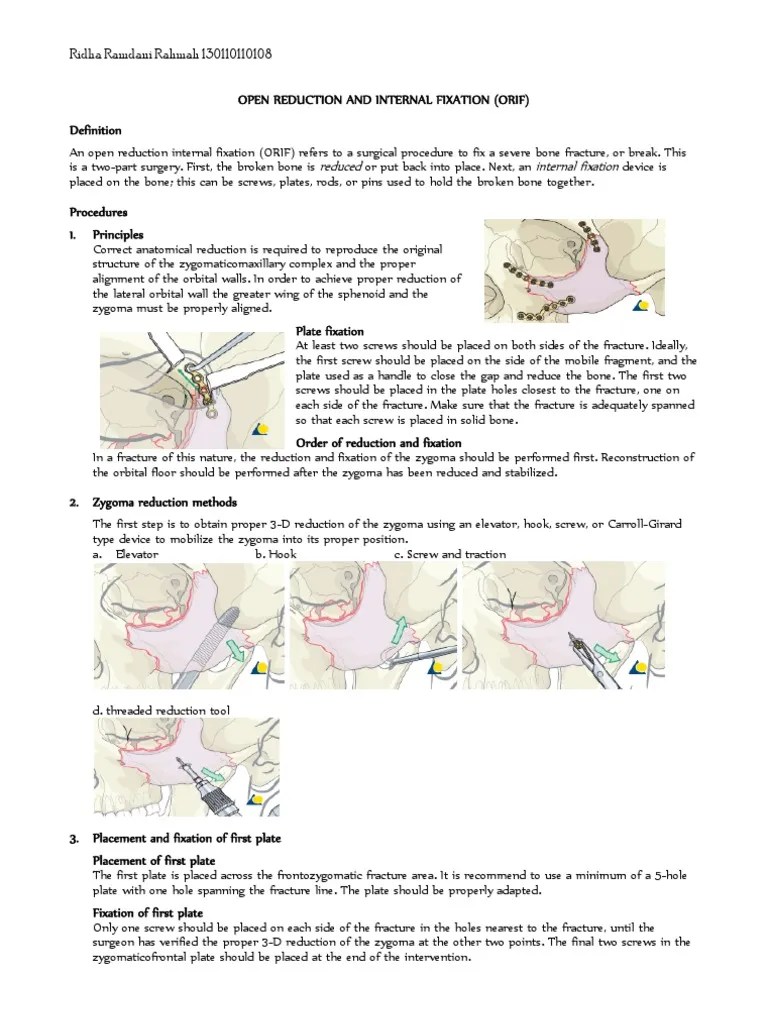 Ridha Ramdani Rahmah 130110110108

OPEN REDUCTION AND INTERNAL FIXATION (ORIF)

Definition

An open reduction internal fixation (ORIF) refers to a surgical procedure to fix a severe bone fracture, or break. This is a two-part surgery. First, the broken bone is reduced or put back into place. Next, an internal fixation device is placed on the bone; this can be screws, plates, rods, or pins used to hold the broken bone together.

Procedures

1. Principles

Correct anatomical reduction is required to reproduce the original structure of the zygomaticomaxillary complex and the proper alignment of the orbital walls. In order to achieve proper reduction of the lateral orbital wall the greater wing of the sphenoid and the zygoma must be properly aligned.

Plate fixation

At least two screws should be placed on both sides of the fracture. Ideally, the first screw should be placed on the side of the mobile fragment, and the plate used as a handle to close the gap and reduce the bone. The first two screws should be placed in the plate holes closest to the fracture, one on each side of the fracture. Make sure that the fracture is adequately spanned so that each screw is placed in solid bone.

Order of reduction and fixation

In a fracture of this nature, the reduction and fixation of the zygoma should be performed first. Reconstruction of the orbital floor should be performed after the zygoma has been reduced and stabilized.

2. Zygoma reduction methods

The first step is to obtain proper 3-D reduction of the zygoma using an elevator, hook, screw, or Carroll-Girard type device to mobilize the zygoma into its proper position.

a. Elevator
b. Hook
c. Screw and traction

d. threaded reduction tool

3. Placement and fixation of first plate

Placement of first plate

The first plate is placed across the frontozygomatic fracture area. It is recommend to use a minimum of a 5-hole plate with one hole spanning the fracture line. The plate should be properly adapted.

Fixation of first plate

Only one screw should be placed on each side of the fracture in the holes nearest to the fracture, until the surgeon has verified the proper 3-D reduction of the zygoma at the other two points. The final two screws in the zygomaticofrontal plate should be placed at the end of the intervention.