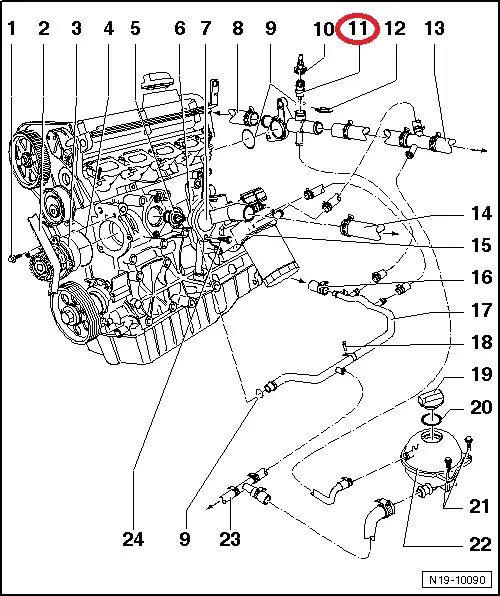 1 2 3 4 5 6 7 8 9 10 11 12 13

14

15

16

17

18

19

20

21

22

24 9 23

N19-10090