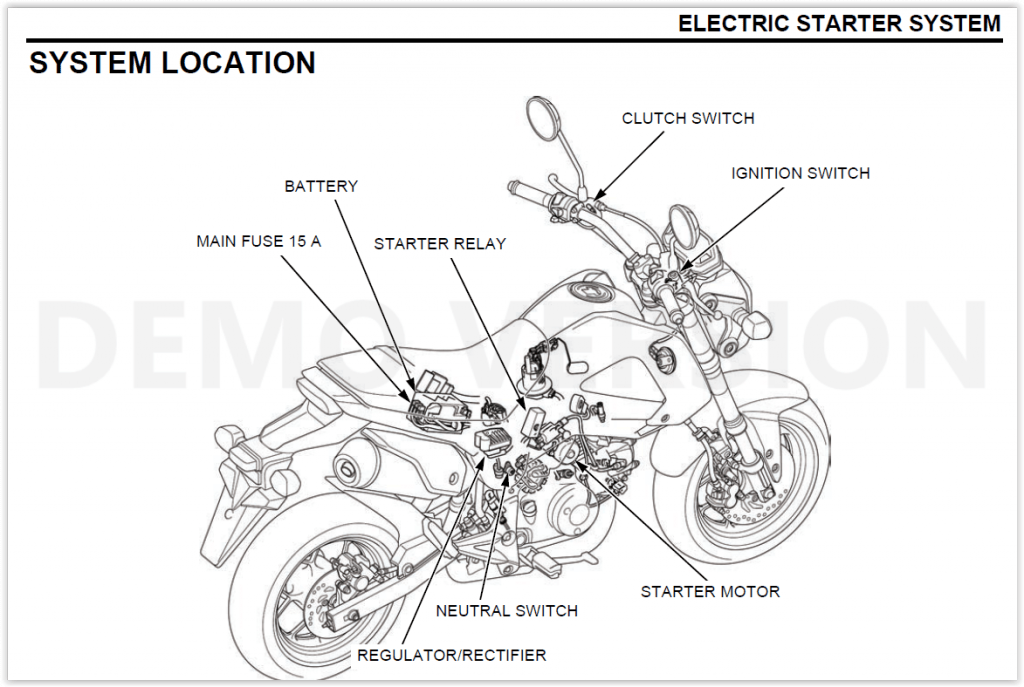 ELECTRIC STARTER SYSTEM

SYSTEM LOCATION

CLUTCH SWITCH

IGNITION SWITCH

BATTERY

MAIN FUSE 15 A

STARTER RELAY

DEMO VERSION

STARTER MOTOR

NEUTRAL SWITCH

REGULATOR/RECTIFIER