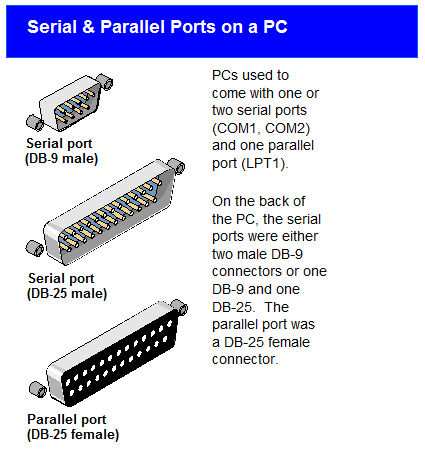 Serial & Parallel Ports on a PC

Serial port
(DB-9 male)

Serial port
(DB-25 male)

Parallel port
(DB-25 female)

PCs used to come with one or two serial ports (COM1, COM2) and one parallel port (LPT1).

On the back of the PC, the serial ports were either two male DB-9 connectors or one DB-9 and one DB-25. The parallel port was a DB-25 female connector.